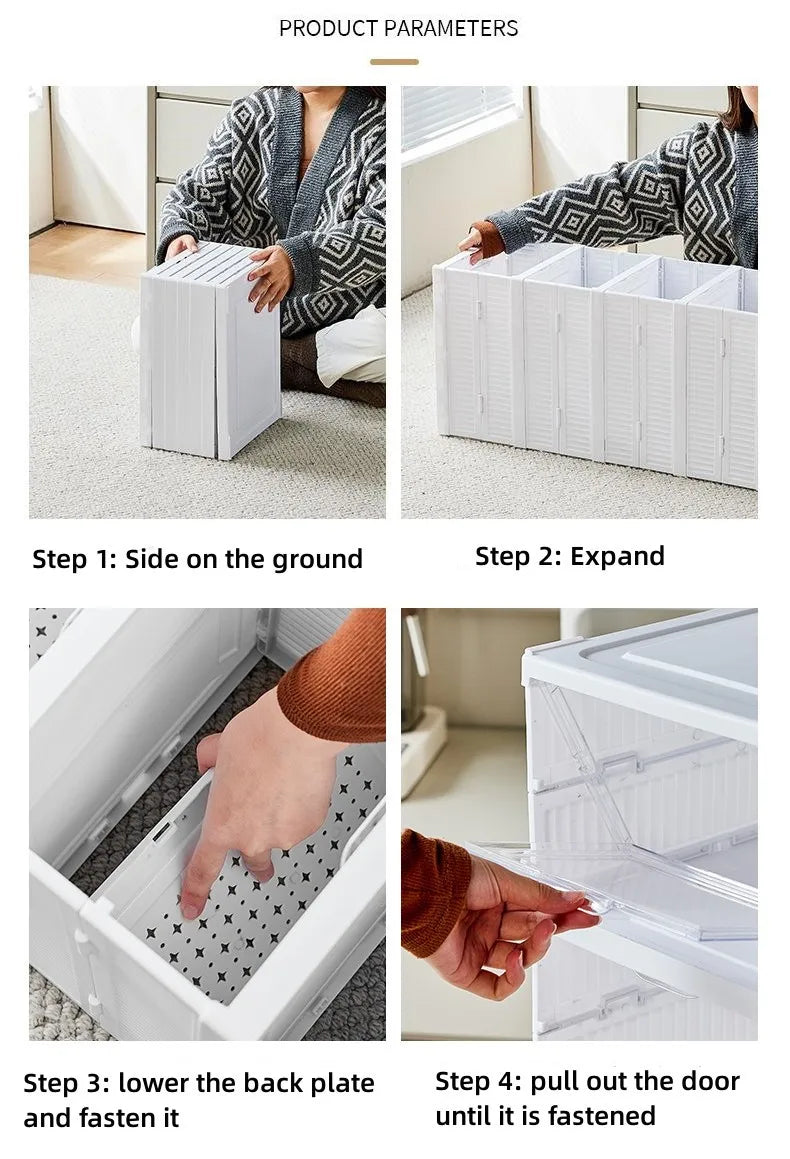 PRODUCT PARAMETERS

Step 1: Side on the ground

Step 2: Expand

Step 3: lower the back plate and fasten it

Step 4: pull out the door until it is fastened