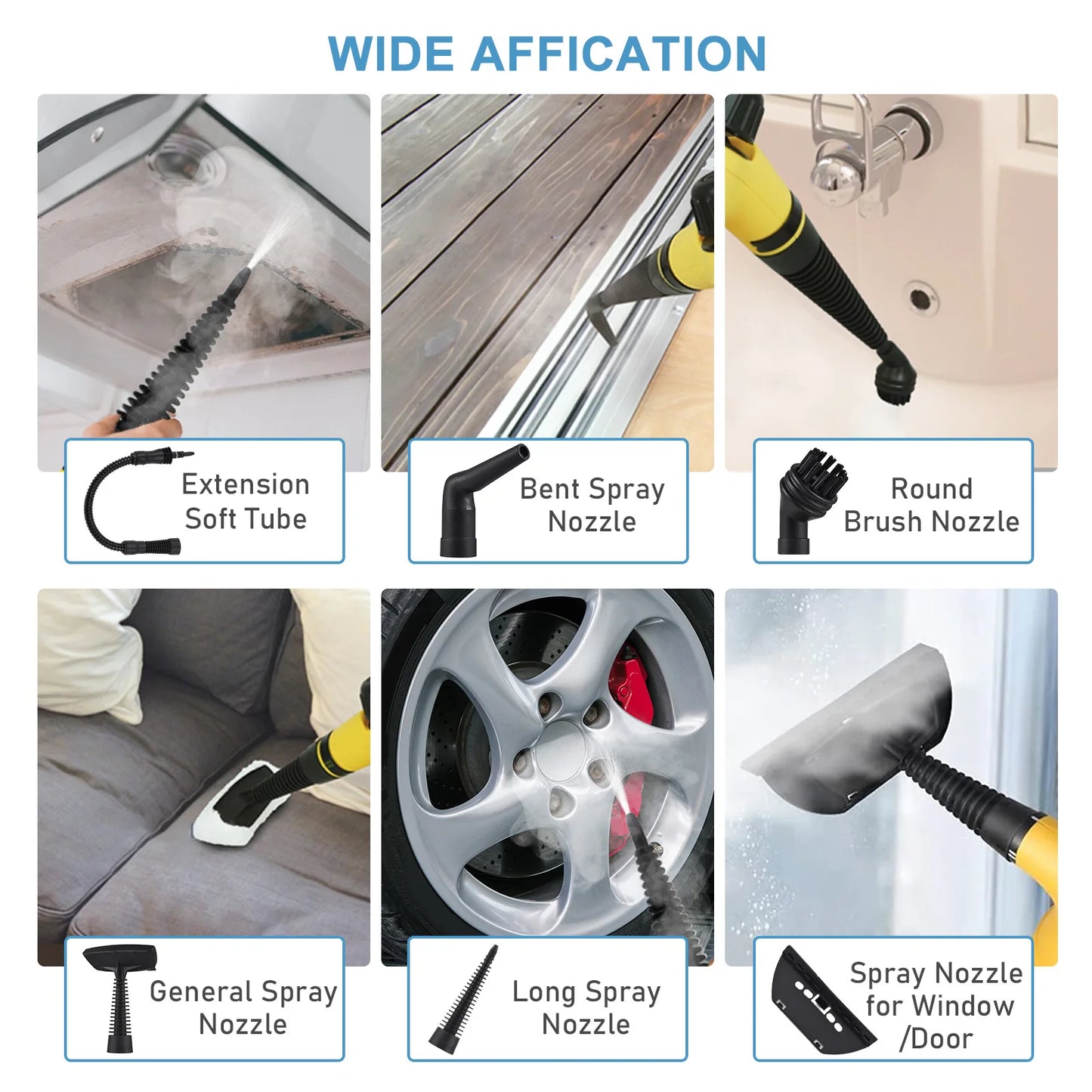 WIDE AFFICATION

Extension Soft Tube

Bent Spray Nozzle

Round Brush Nozzle

General Spray Nozzle

Long Spray Nozzle

Spray Nozzle for Window /Door