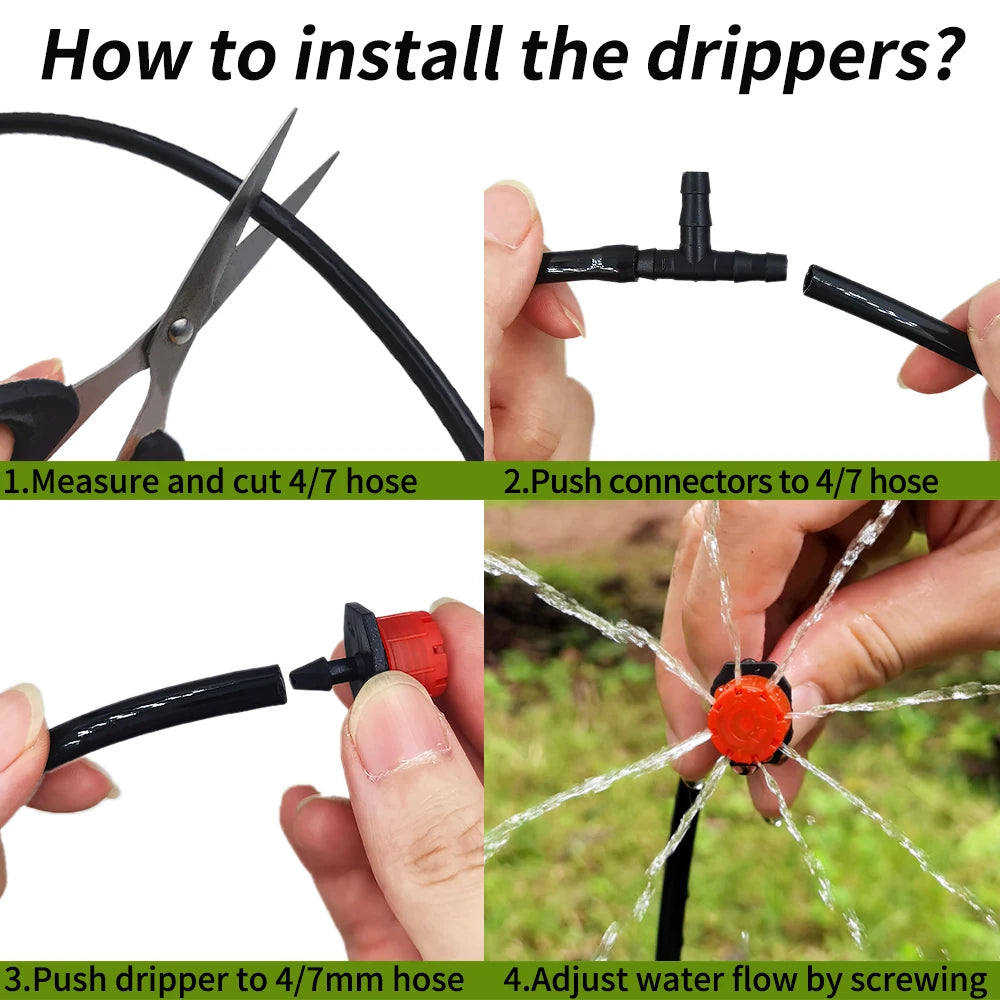 How to install the drippers?

1.Measure and cut 4/7 hose

2.Push connectors to 4/7 hose

3.Push dripper to 4/7mm hose

4.Adjust water flow by screwing