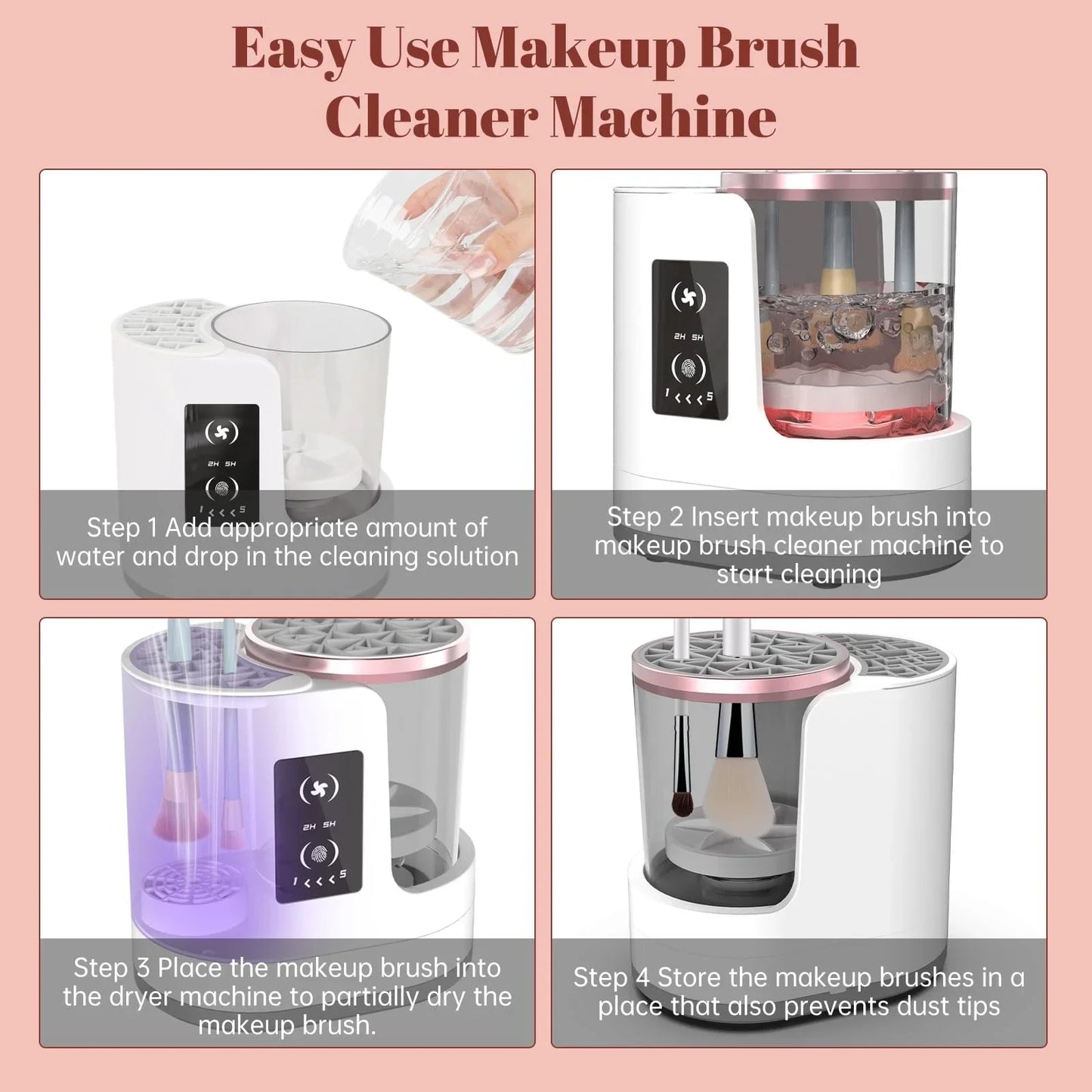 Easy Use Makeup Brush Cleaner Machine

2H 5H

1 < < < 5

Step 1 Add appropriate amount of water and drop in the cleaning solution

2H 5H

1 < < < 5

Step 2 Insert makeup brush into makeup brush cleaner machine to start cleaning

2H 5H

1 < < < 5

Step 3 Place the makeup brush into the dryer machine to partially dry the makeup brush.

Step 4 Store the makeup brushes in a place that also prevents dust tips