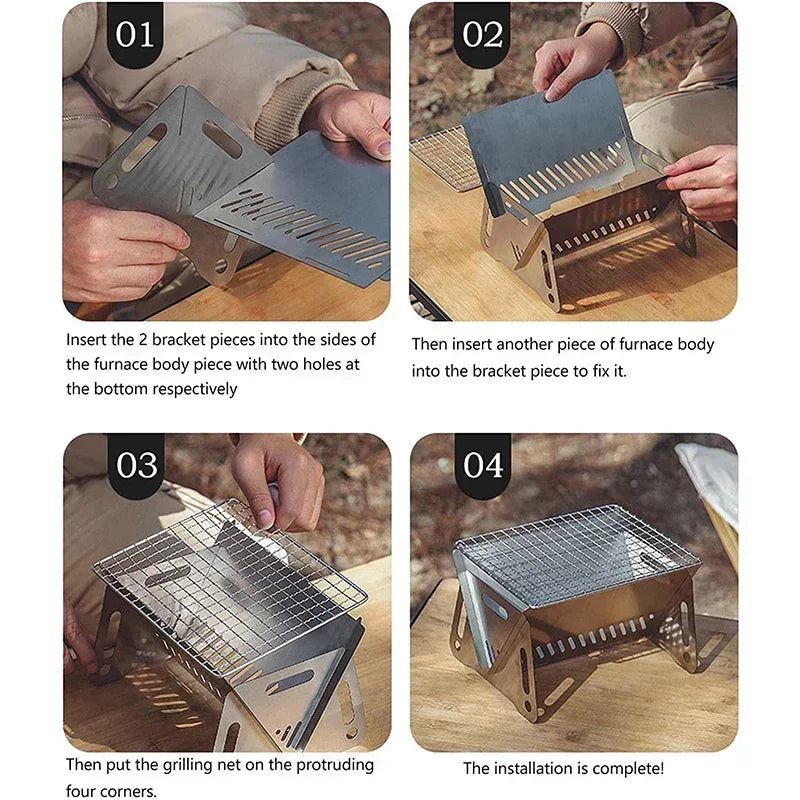 01

Insert the 2 bracket pieces into the sides of the furnace body piece with two holes at the bottom respectively

02

Then insert another piece of furnace body into the bracket piece to fix it.

03

Then put the grilling net on the protruding four corners.

04

The installation is complete!