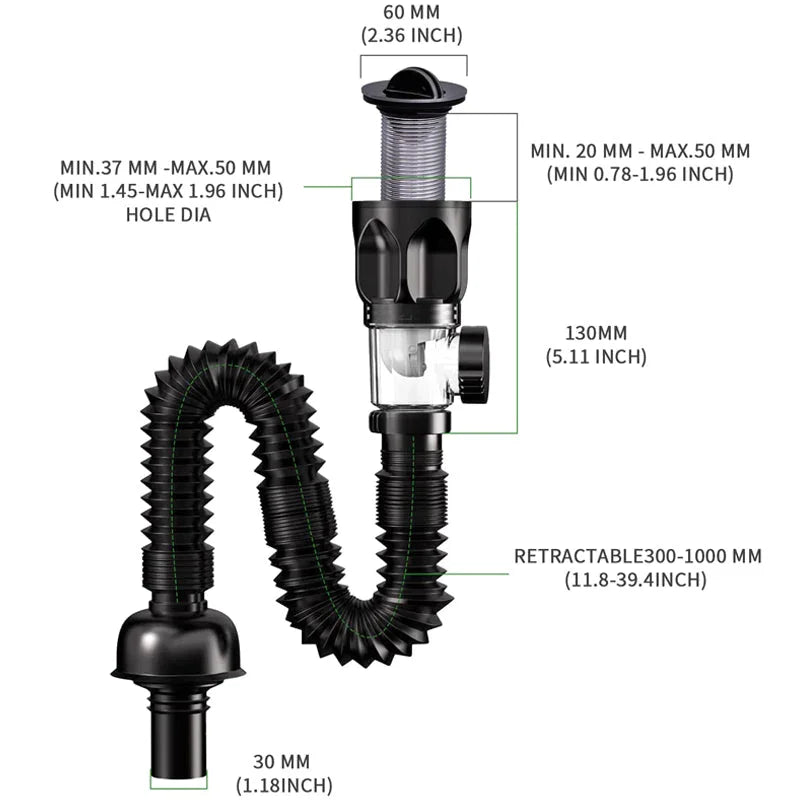 60 MM
(2.36 INCH)

MIN.37 MM -MAX.50 MM
(MIN 1.45-MAX 1.96 INCH)
HOLE DIA

MIN. 20 MM - MAX.50 MM
(MIN 0.78-1.96 INCH)

130MM
(5.11 INCH)

RETRACTABLE300-1000 MM
(11.8-39.4INCH)

30 MM
(1.18INCH)