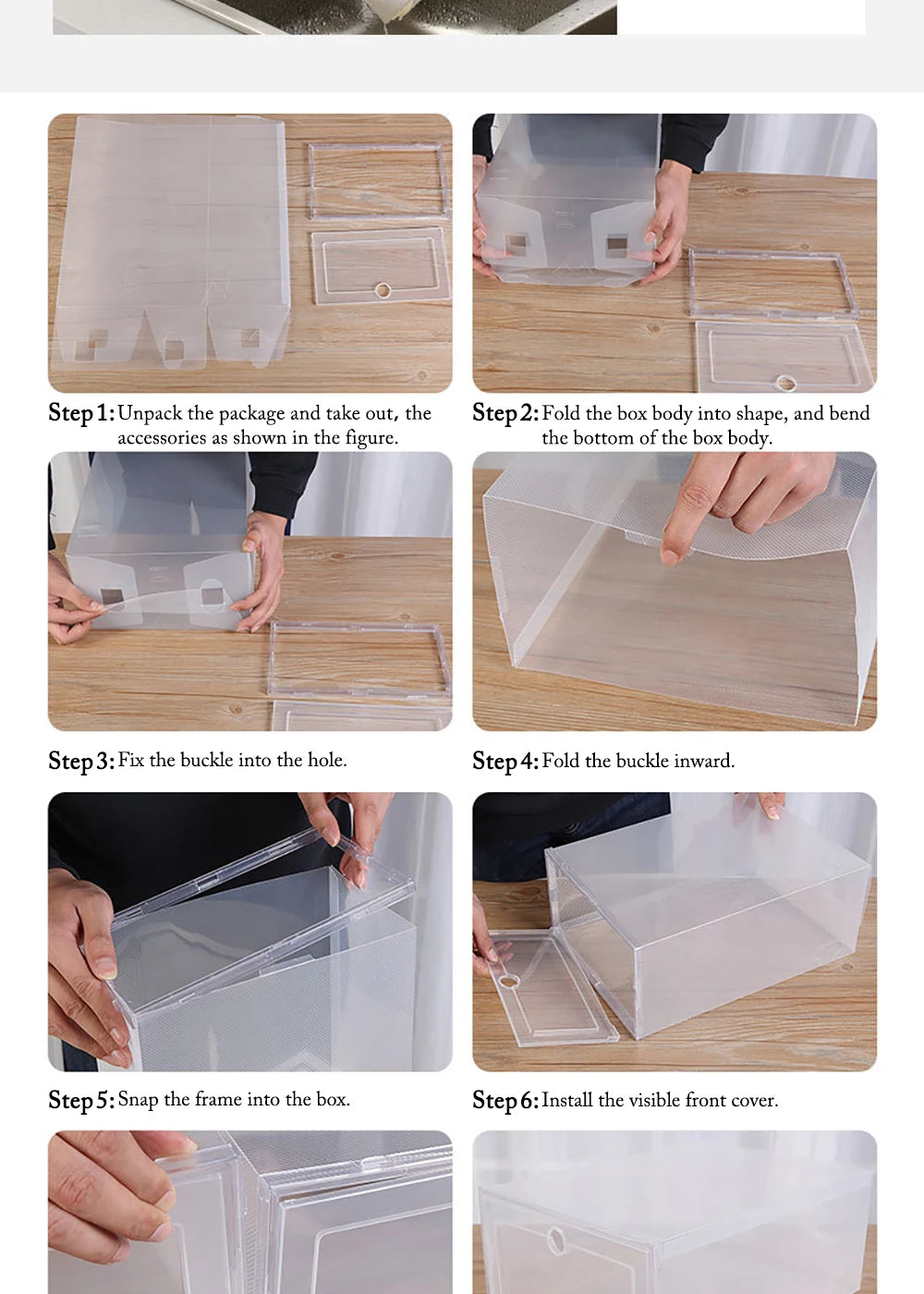 Step 1: Unpack the package and take out, the accessories as shown in the figure.

Step 2: Fold the box body into shape, and bend the bottom of the box body.

Step 3: Fix the buckle into the hole.

Step 4: Fold the buckle inward.

Step 5: Snap the frame into the box.

Step 6: Install the visible front cover.