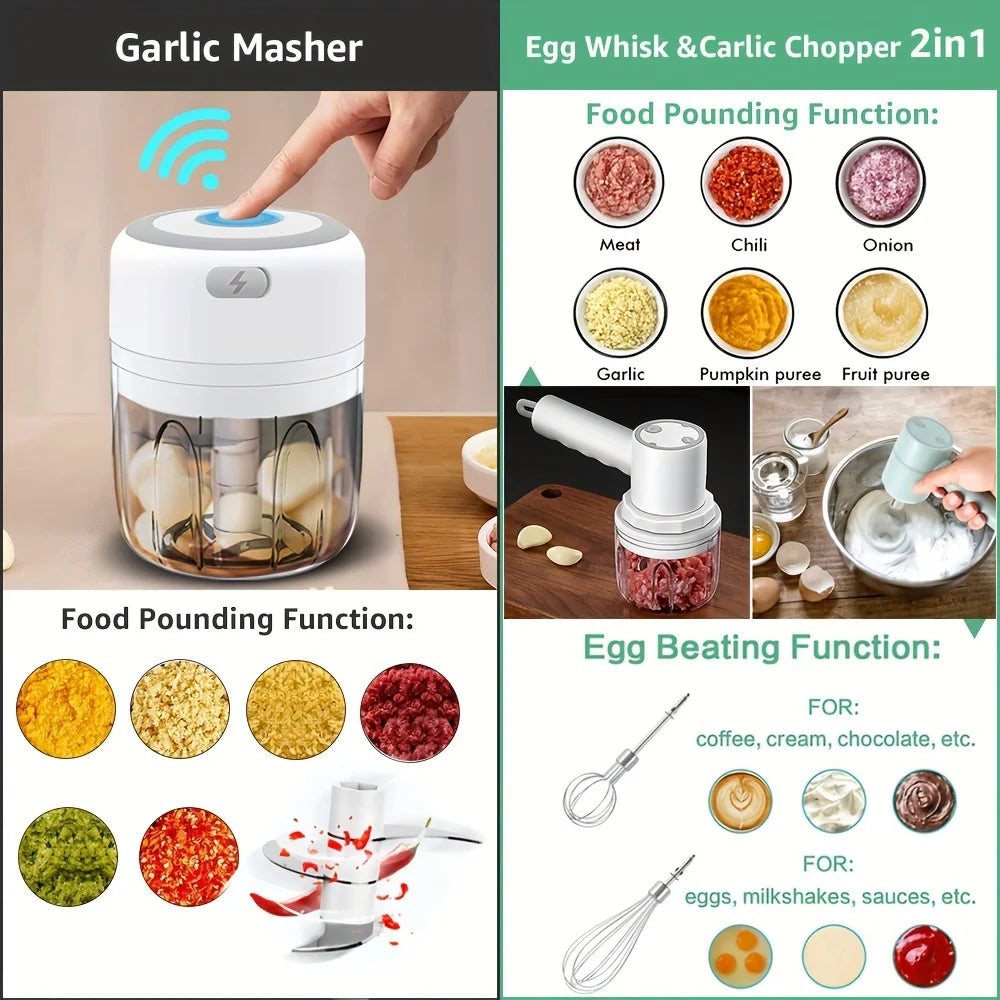 Garlic Masher

Food Pounding Function:

Egg Whisk &Carlic Chopper 2in1

Food Pounding Function:

Meat

Chili

Onion

Garlic

Pumpkin puree

Fruit puree

Egg Beating Function:

FOR:
coffee, cream, chocolate, etc.

FOR:
eggs, milkshakes, sauces, etc.