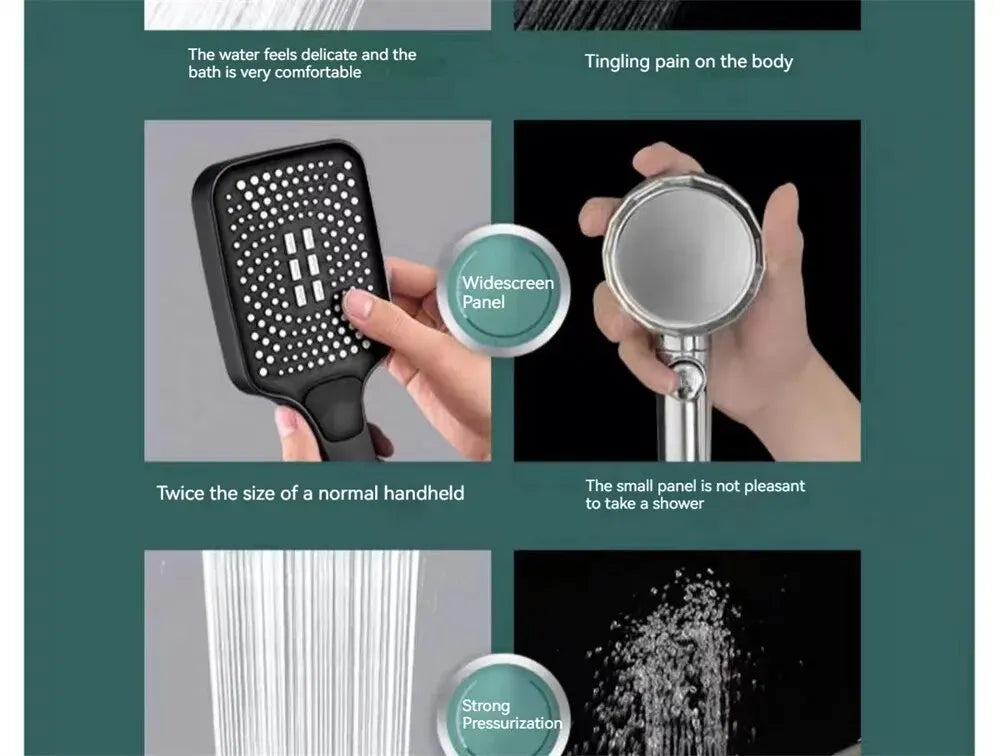 The water feels delicate and the bath is very comfortable

Tingling pain on the body

Widescreen Panel

Twice the size of a normal handheld

The small panel is not pleasant to take a shower

Strong Pressurization