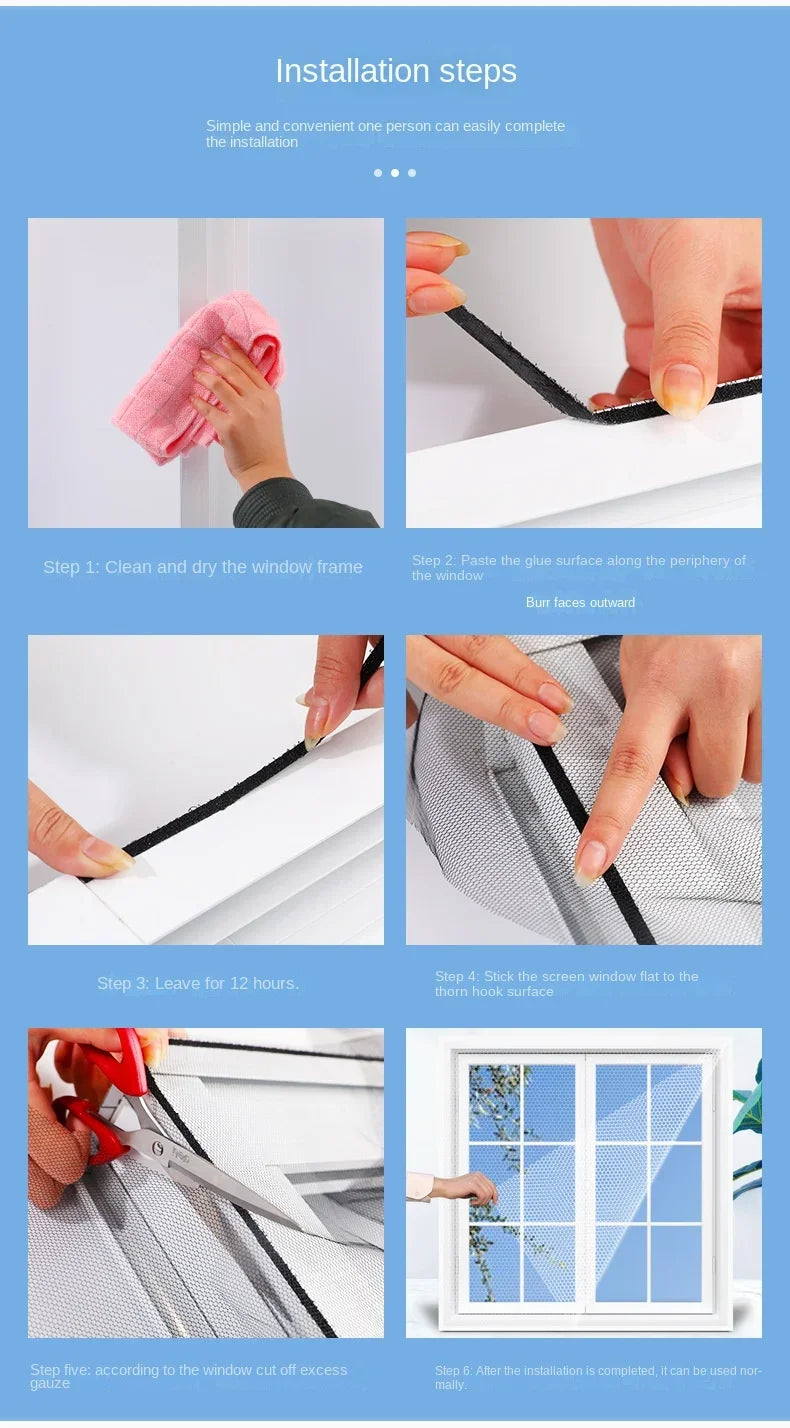 Installation steps

Simple and convenient one person can easily complete the installation

Step 1: Clean and dry the window frame

Step 2: Paste the glue surface along the periphery of the window

Burr faces outward

Step 3: Leave for 12 hours.

Step 4: Stick the screen window flat to the thorn hook surface

Step five: according to the window cut off excess gauze

Step 6: After the installation is completed, it can be used normally.