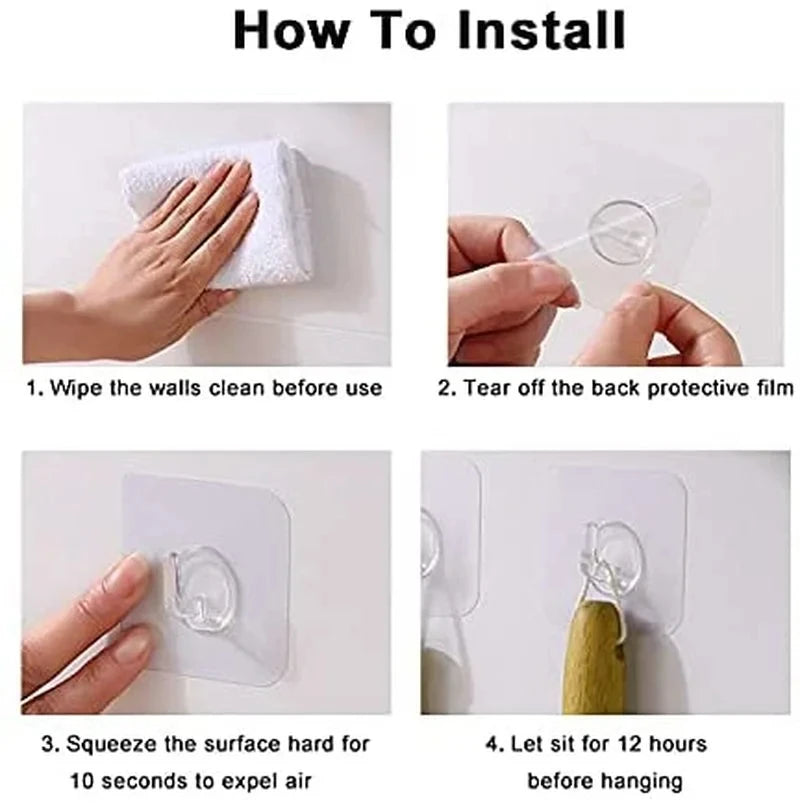 How To Install

1. Wipe the walls clean before use

2. Tear off the back protective film

3. Squeeze the surface hard for 10 seconds to expel air

4. Let sit for 12 hours before hanging