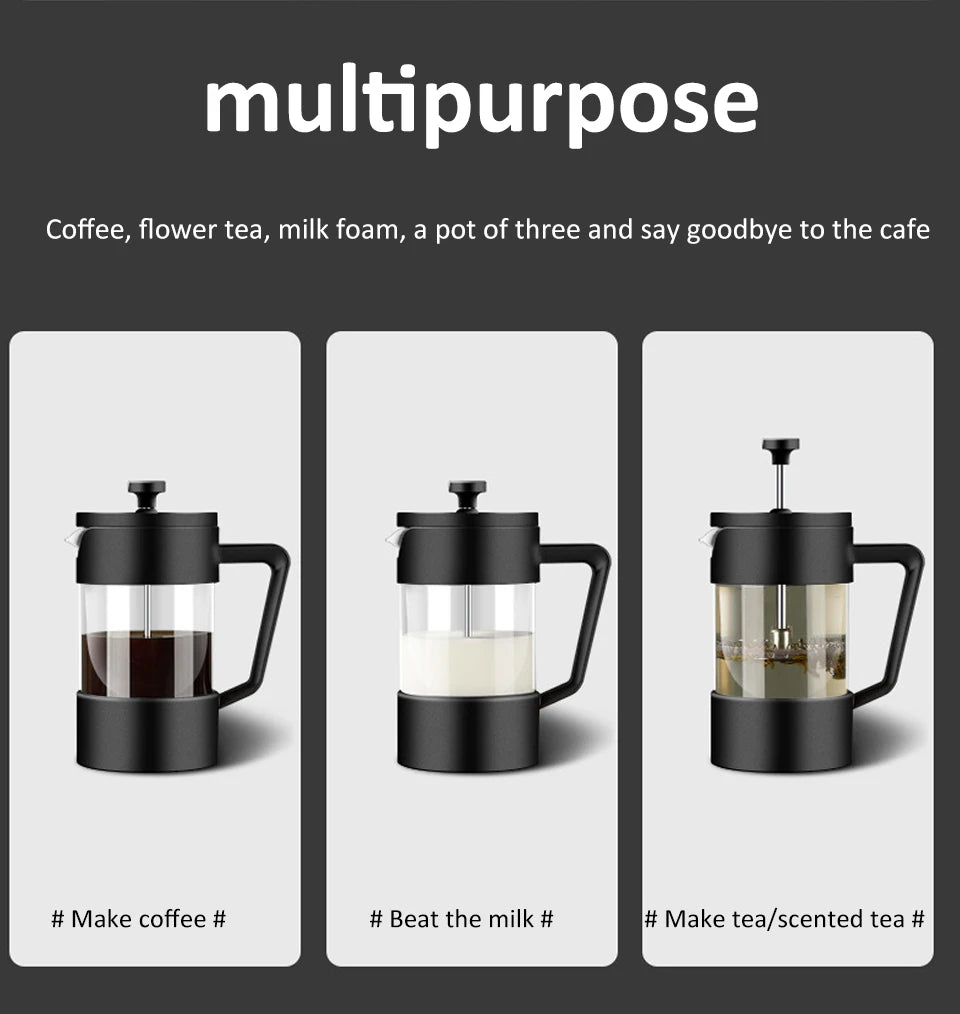 multipurpose

Coffee, flower tea, milk foam, a pot of three and say goodbye to the cafe

# Make coffee #

# Beat the milk #

# Make tea/scented tea #