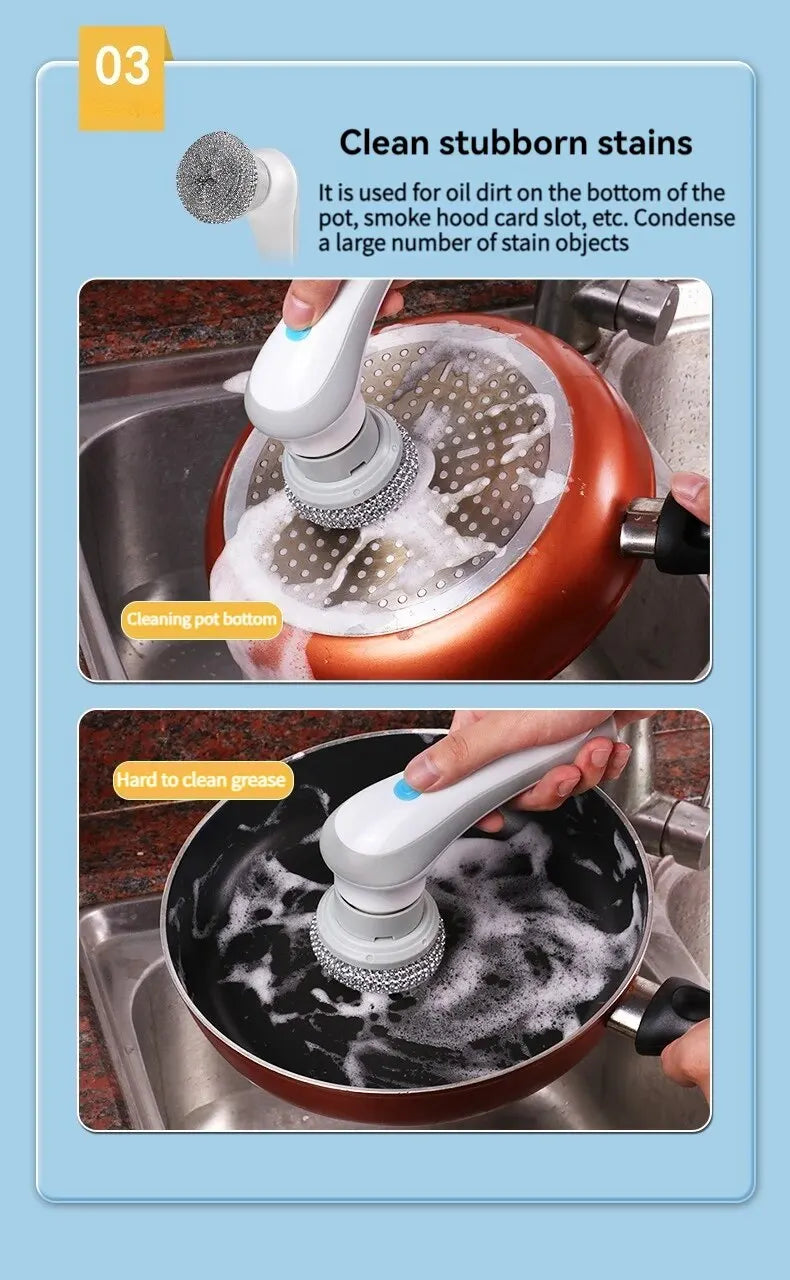 03

Clean stubborn stains

It is used for oil dirt on the bottom of the pot, smoke hood card slot, etc. Condense a large number of stain objects

Cleaning pot bottom

Hard to clean grease