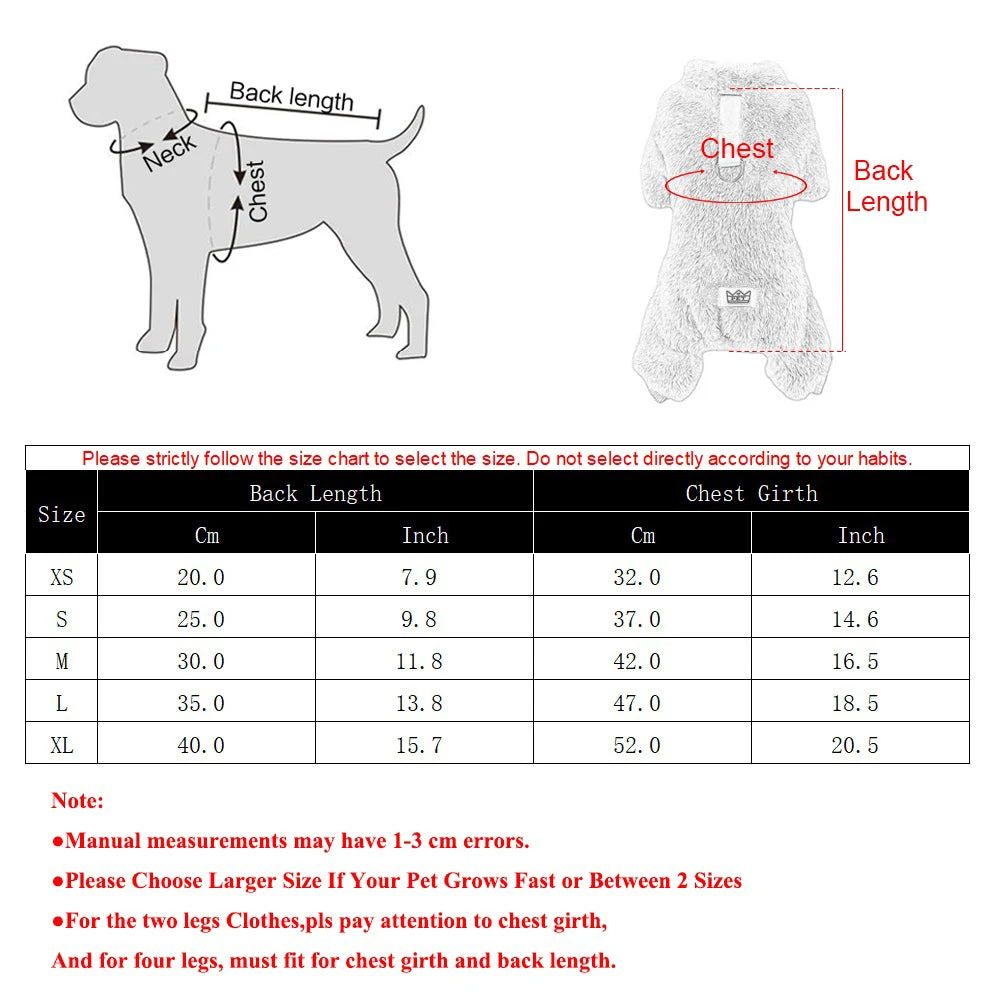 Back length
Neck
Chest

Chest
Back Length

Please strictly follow the size chart to select the size. Do not select directly according to your habits.

| Size | Back Length Cm | Back Length Inch | Chest Girth Cm | Chest Girth Inch |
|---|---|---|---|---|
| XS | 20.0 | 7.9 | 32.0 | 12.6 |
| S | 25.0 | 9.8 | 37.0 | 14.6 |
| M | 30.0 | 11.8 | 42.0 | 16.5 |
| L | 35.0 | 13.8 | 47.0 | 18.5 |
| XL | 40.0 | 15.7 | 52.0 | 20.5 |

Note:
●Manual measurements may have 1-3 cm errors.
●Please Choose Larger Size If Your Pet Grows Fast or Between 2 Sizes
●For the two legs Clothes,pls pay attention to chest girth,
And for four legs, must fit for chest girth and back length.