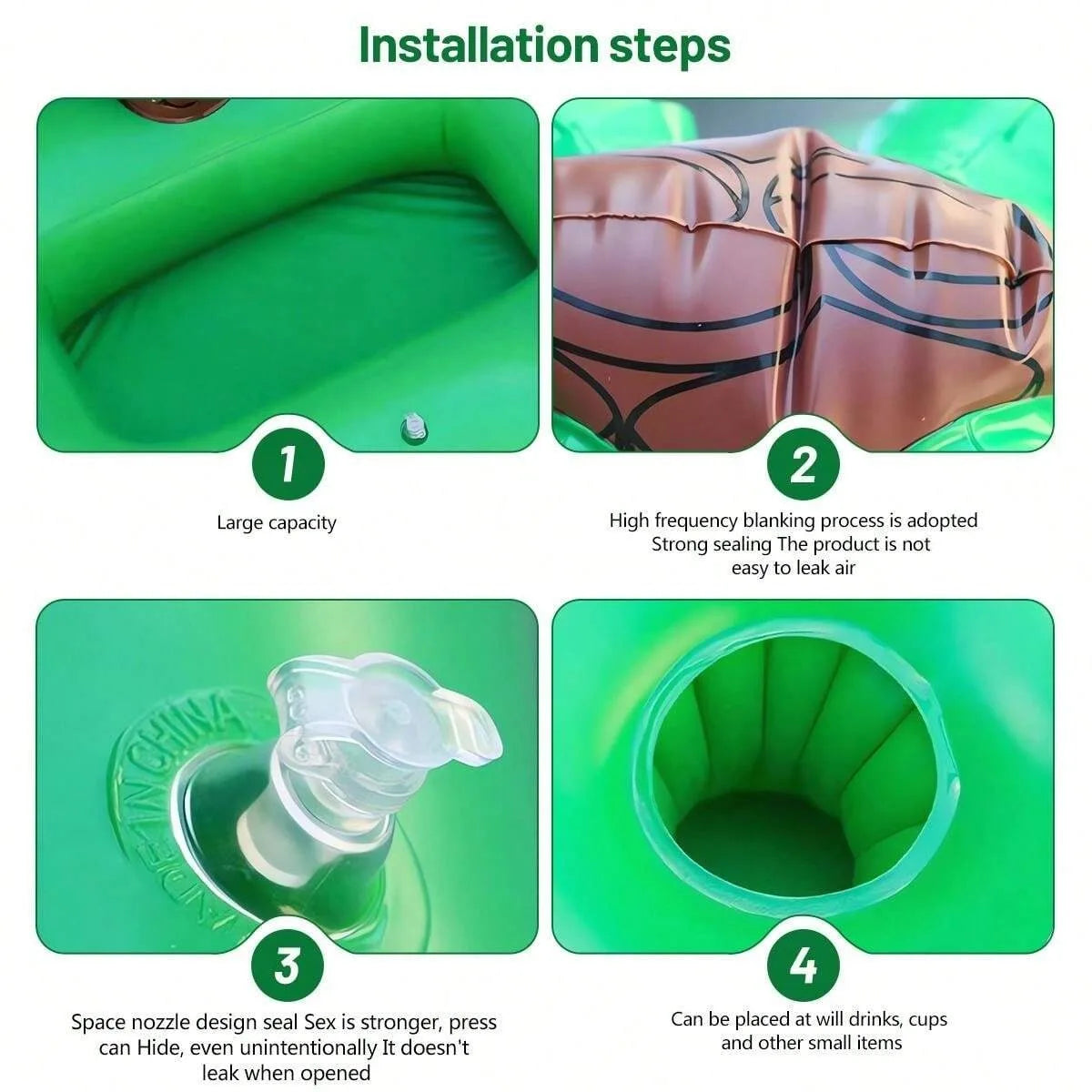 Installation steps

1

Large capacity

2

High frequency blanking process is adopted Strong sealing The product is not easy to leak air

MADE IN CHINA

3

Space nozzle design seal Sex is stronger, press can Hide, even unintentionally It doesn't leak when opened

4

Can be placed at will drinks, cups and other small items