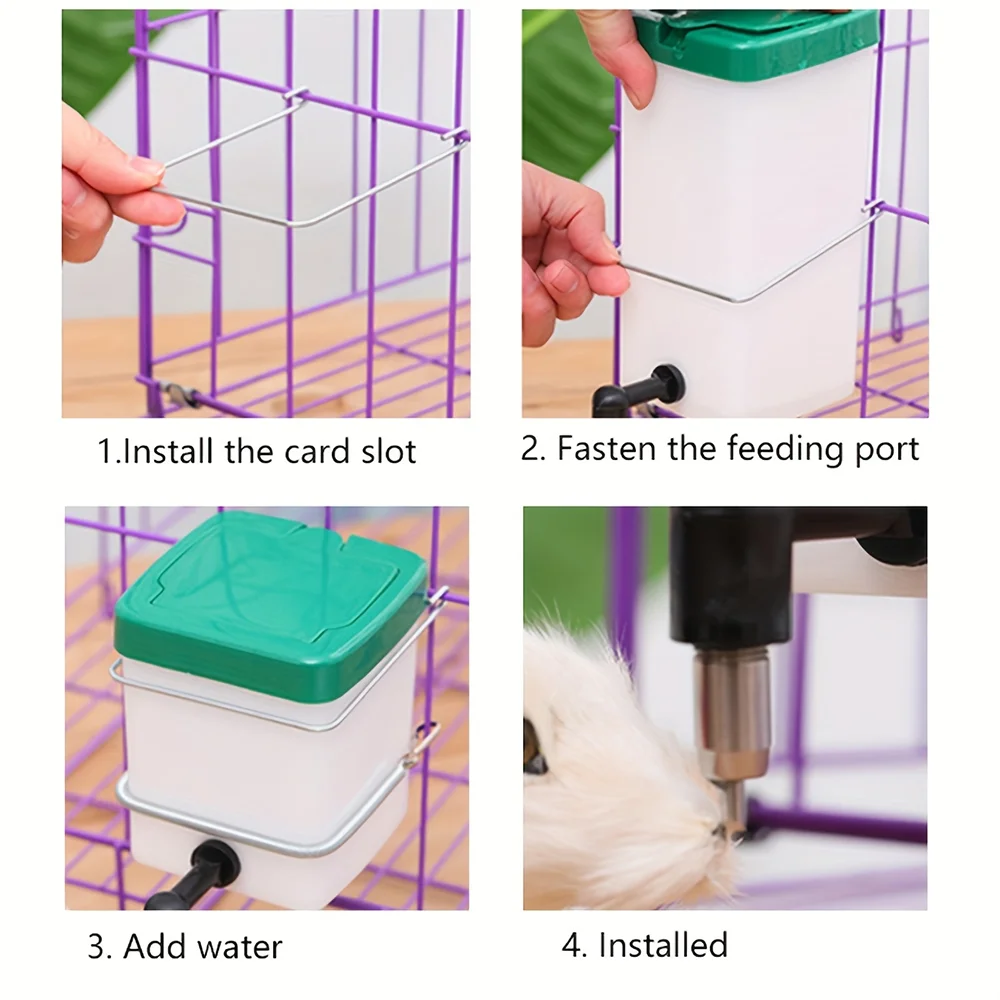 1.Install the card slot

2. Fasten the feeding port

3. Add water

4. Installed