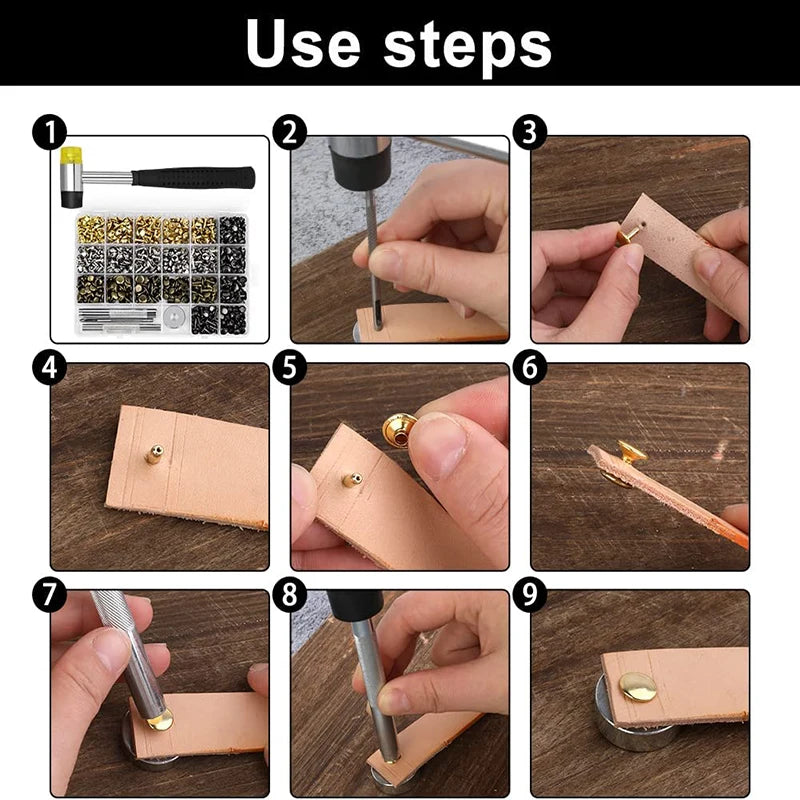 Use steps

1

2

3

4

5

6

7

8

9