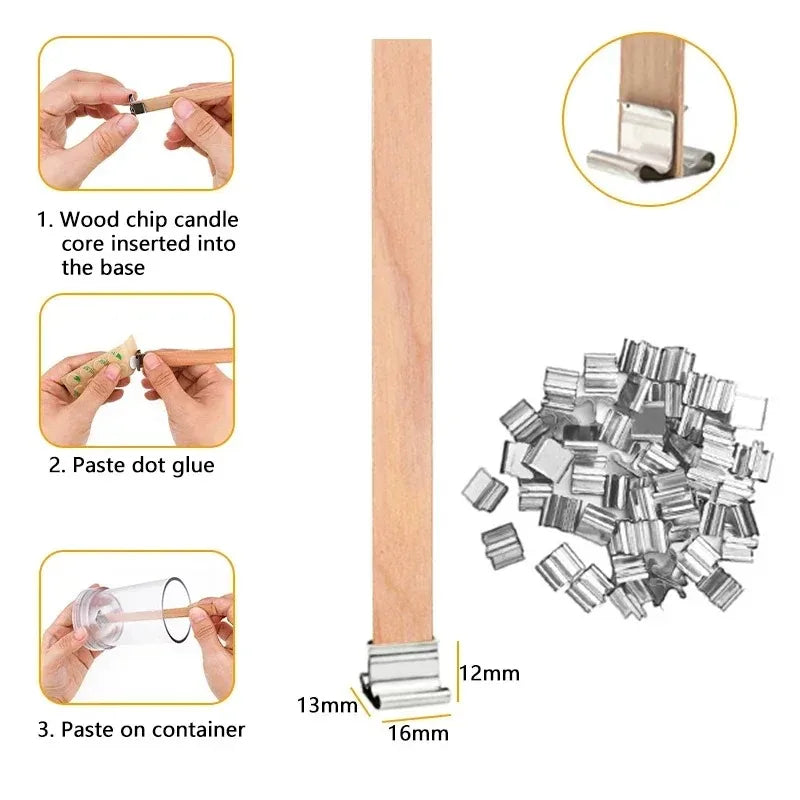 1. Wood chip candle core inserted into the base

2. Paste dot glue

3. Paste on container

12mm

13mm

16mm