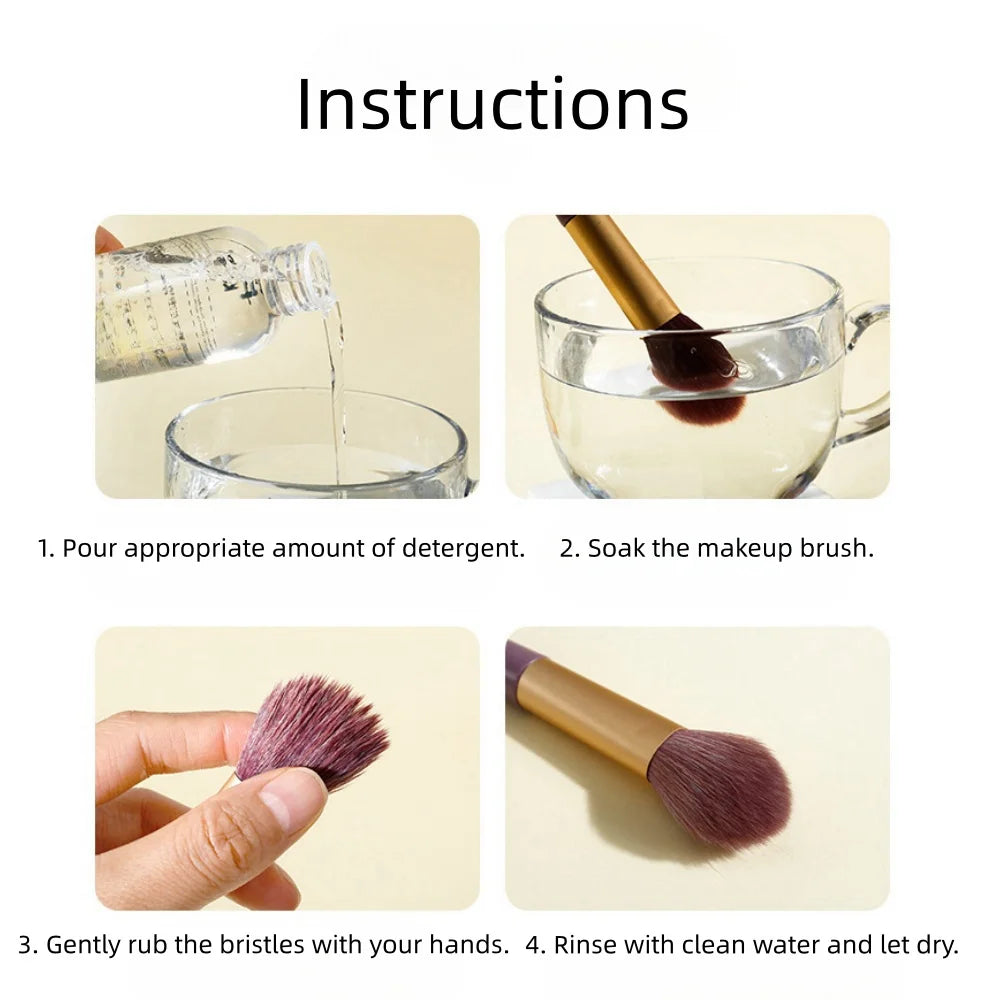 Instructions

1. Pour appropriate amount of detergent.

2. Soak the makeup brush.

3. Gently rub the bristles with your hands.

4. Rinse with clean water and let dry.