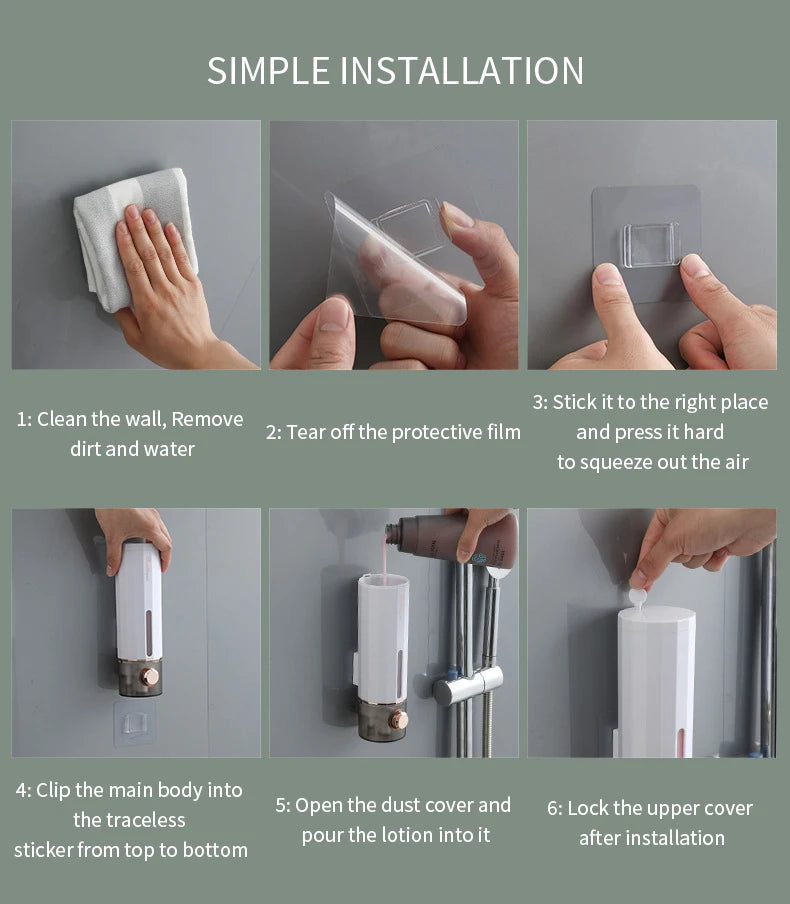 SIMPLE INSTALLATION

1: Clean the wall, Remove dirt and water

2: Tear off the protective film

3: Stick it to the right place and press it hard to squeeze out the air

4: Clip the main body into the traceless sticker from top to bottom

5: Open the dust cover and pour the lotion into it

6: Lock the upper cover after installation