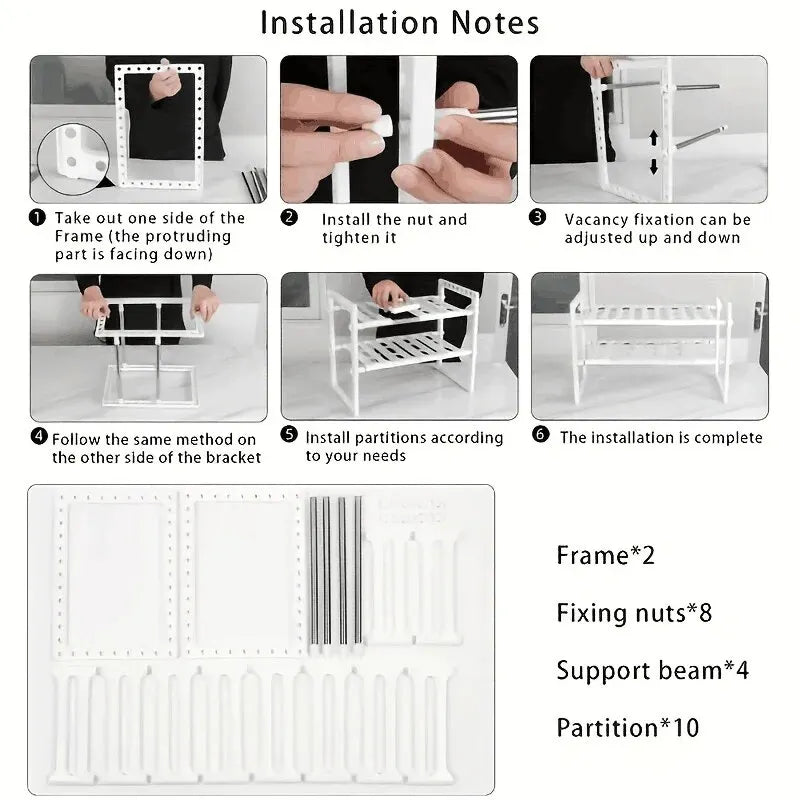 Installation Notes

❶ Take out one side of the Frame (the protruding part is facing down)

❷ Install the nut and tighten it

❸ Vacancy fixation can be adjusted up and down

❹ Follow the same method on the other side of the bracket

❺ Install partitions according to your needs

❻ The installation is complete

Frame*2

Fixing nuts*8

Support beam*4

Partition*10