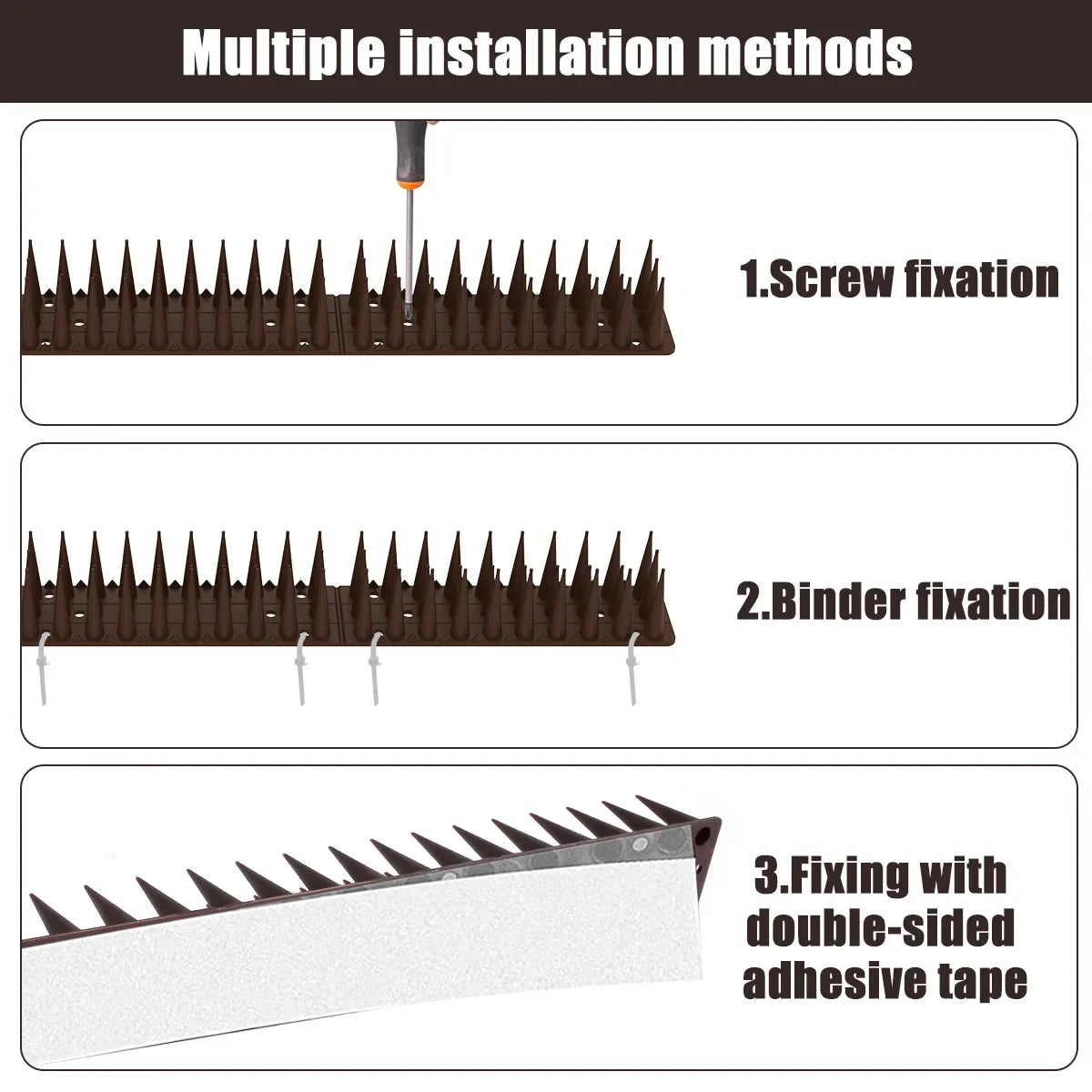 Multiple installation methods

1.Screw fixation

2.Binder fixation

3.Fixing with double-sided adhesive tape