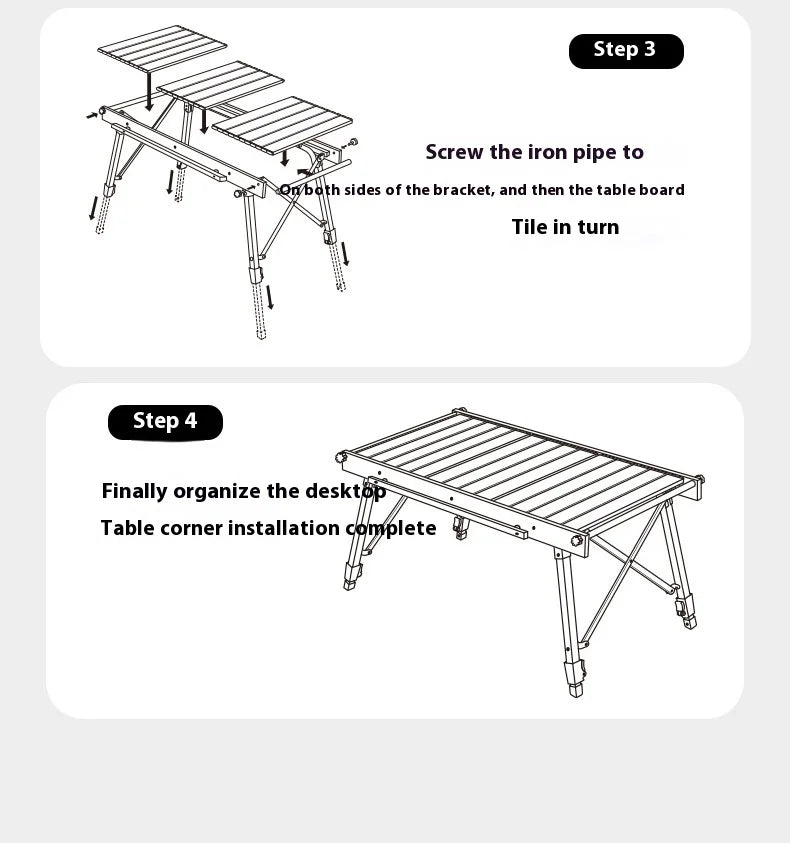 Step 3

Screw the iron pipe to

On both sides of the bracket, and then the table board

Tile in turn

Step 4

Finally organize the desktop

Table corner installation complete