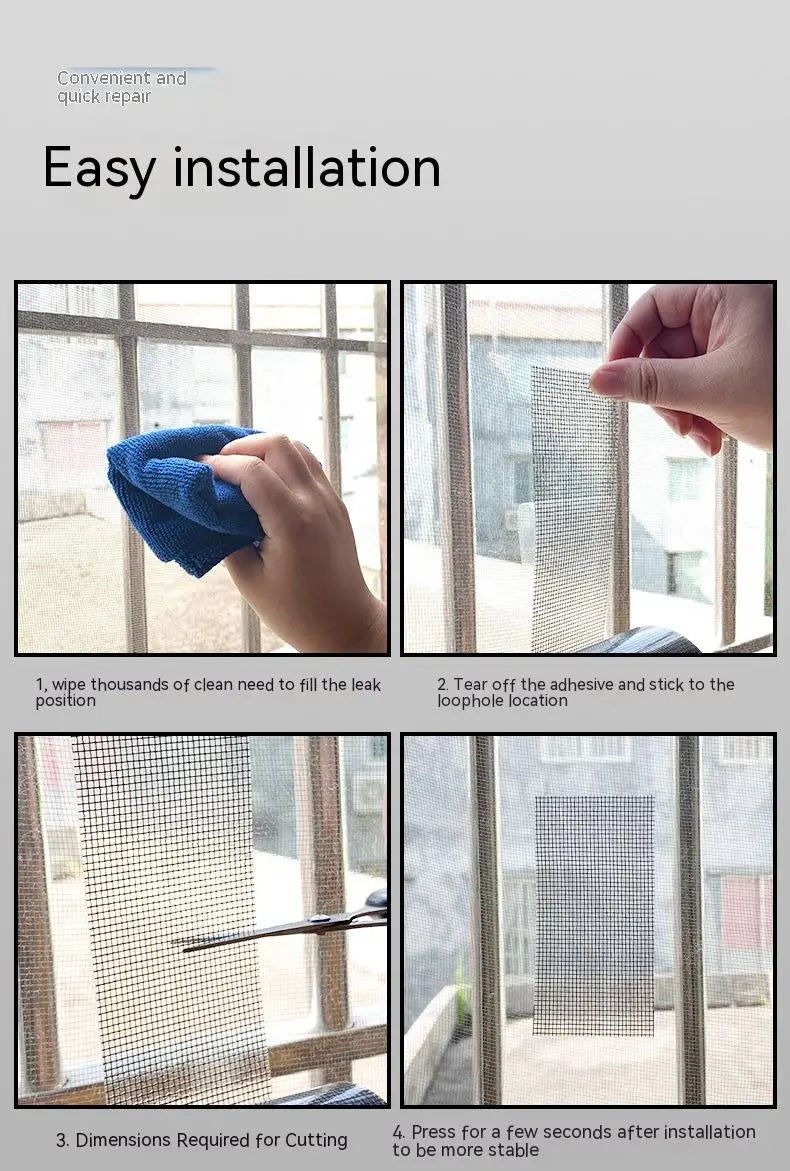 Convenient and quick repair

Easy installation

1, wipe thousands of clean need to fill the leak position

2. Tear off the adhesive and stick to the loophole location

3. Dimensions Required for Cutting

4. Press for a few seconds after installation to be more stable