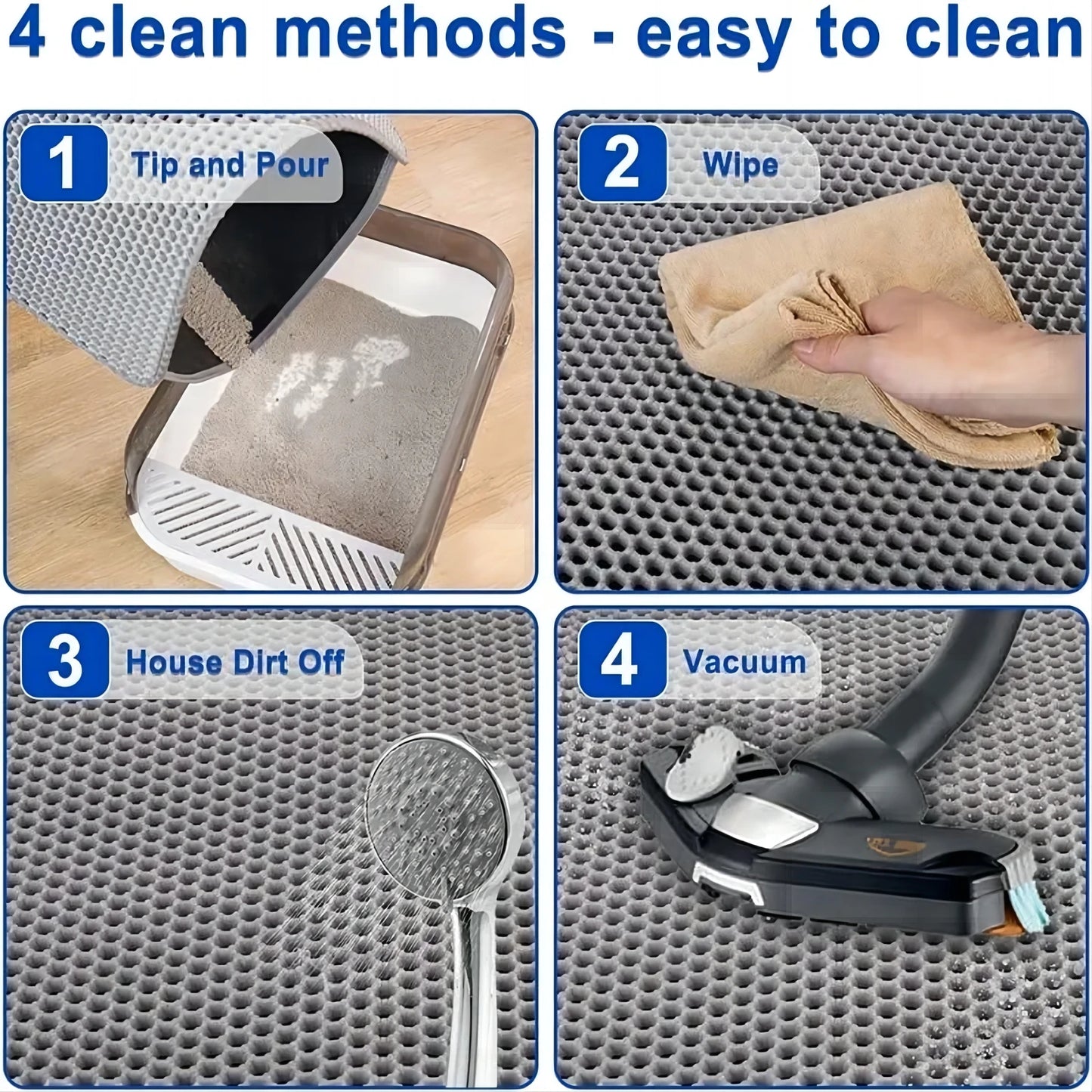 4 clean methods - easy to clean

1 Tip and Pour

2 Wipe

3 House Dirt Off

4 Vacuum