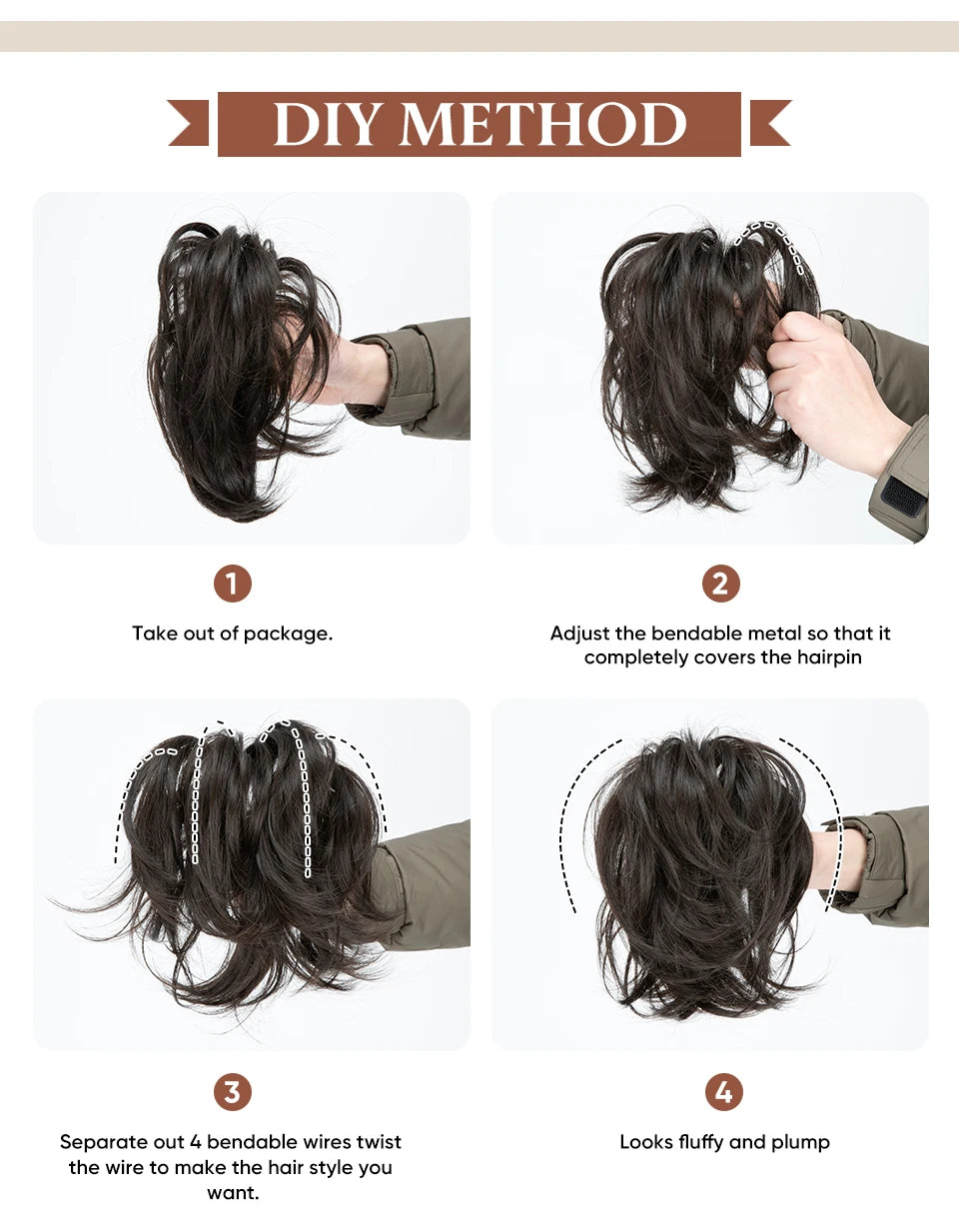 DIY METHOD

1

Take out of package.

2

Adjust the bendable metal so that it completely covers the hairpin

3

Separate out 4 bendable wires twist the wire to make the hair style you want.

4

Looks fluffy and plump