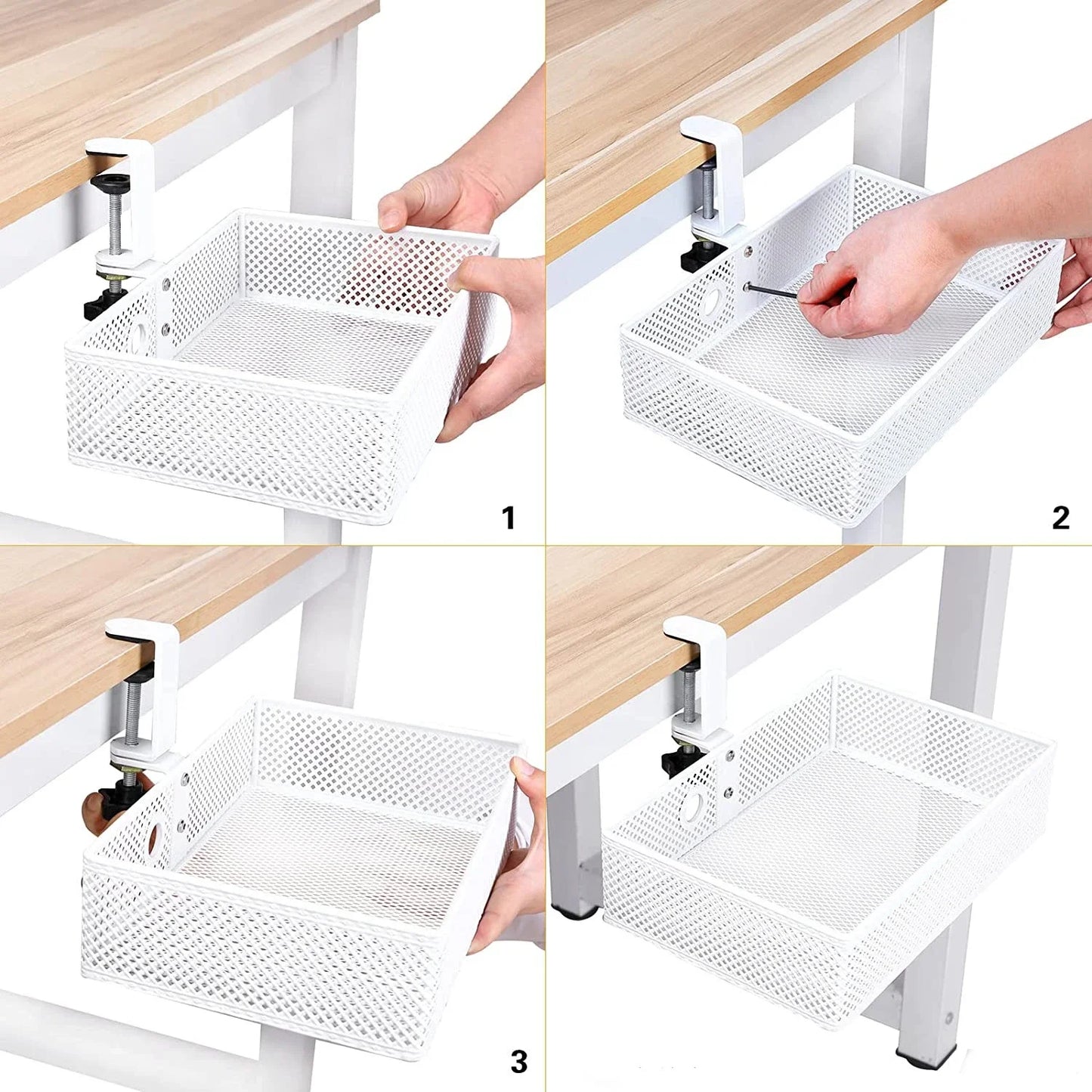 1

2

3