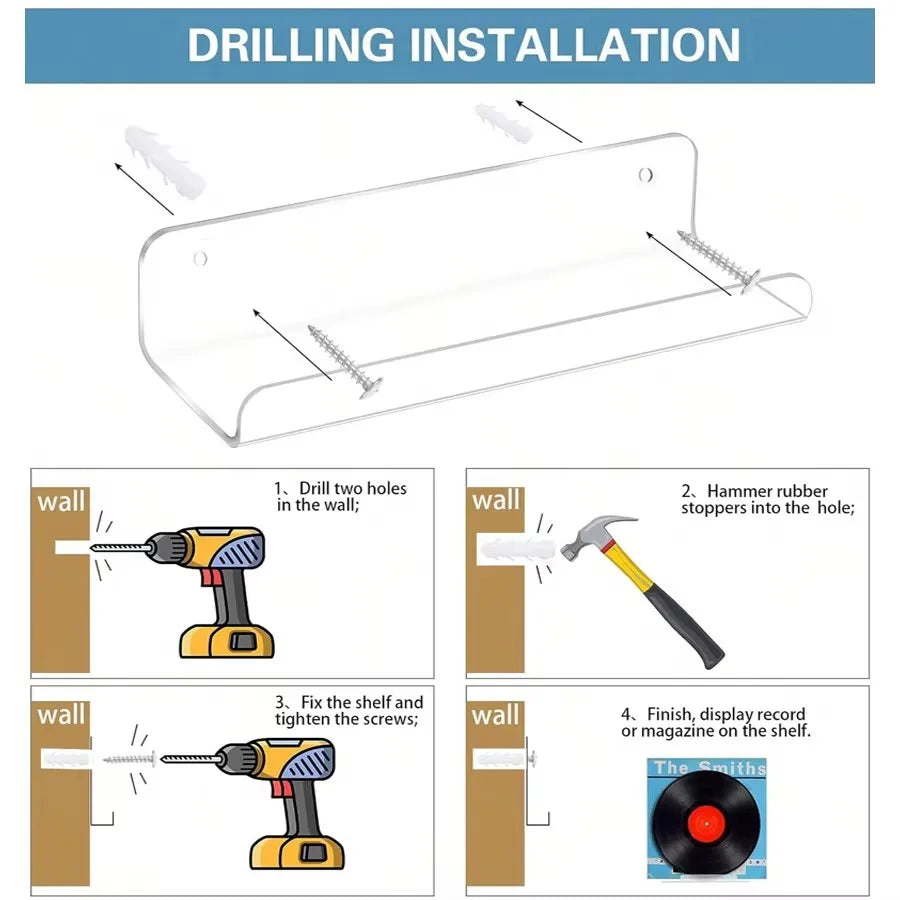 DRILLING INSTALLATION

wall

1、Drill two holes in the wall;

wall

2、Hammer rubber stoppers into the hole;

wall

3、Fix the shelf and tighten the screws;

wall

4、Finish, display record or magazine on the shelf.

The Smiths