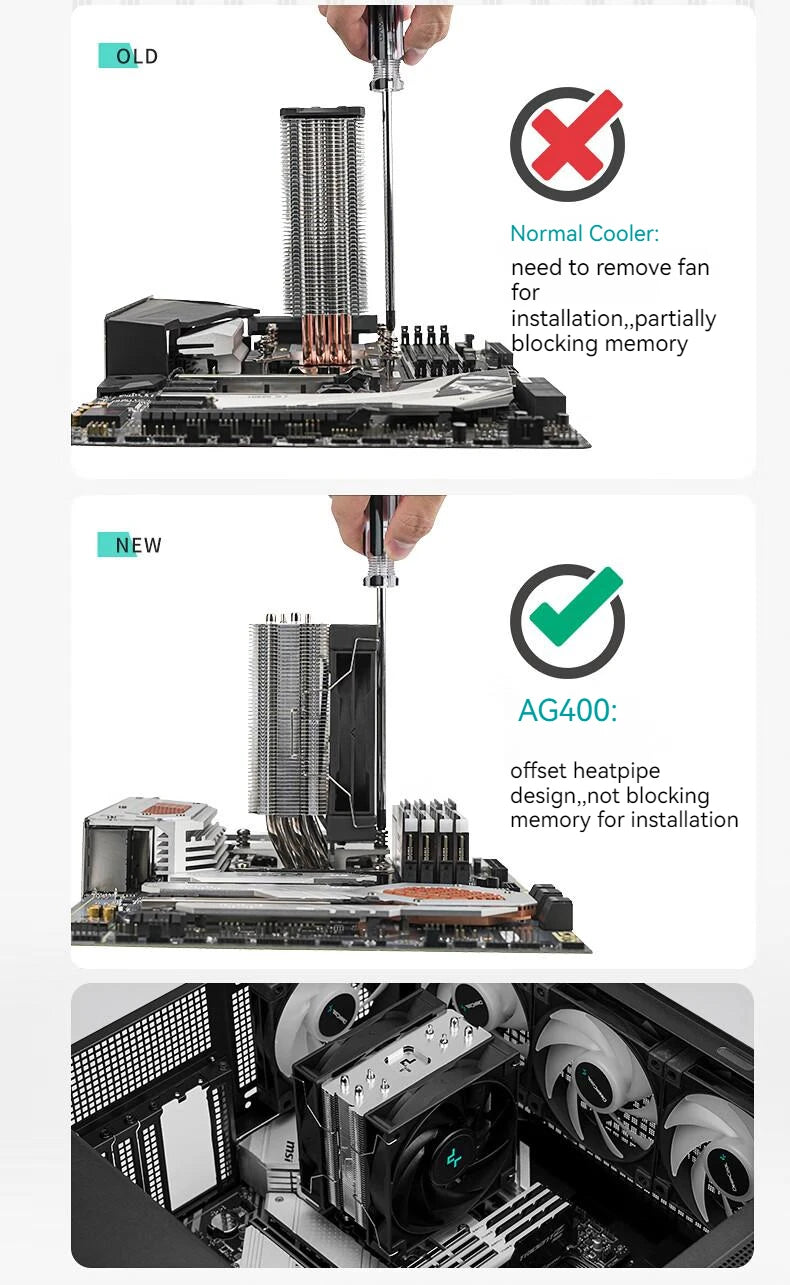 OLD

Normal Cooler:
need to remove fan for installation,,partially blocking memory

NEW

AG400:

offset heatpipe design,,not blocking memory for installation

msi