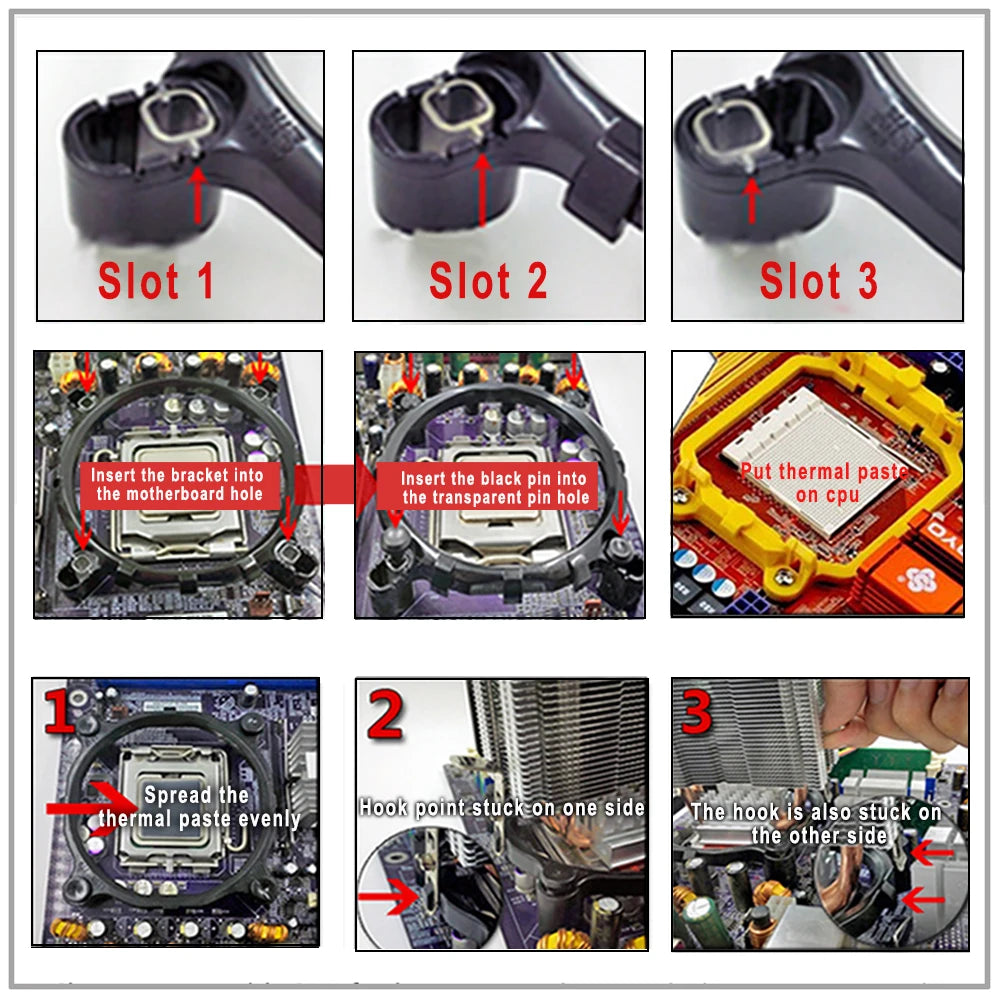 Slot 1

Slot 2

Slot 3

Insert the bracket into the motherboard hole

Insert the black pin into the transparent pin hole

Put thermal paste on cpu

1

Spread the thermal paste evenly

2

Hook point stuck on one side

3

The hook is also stuck on the other side