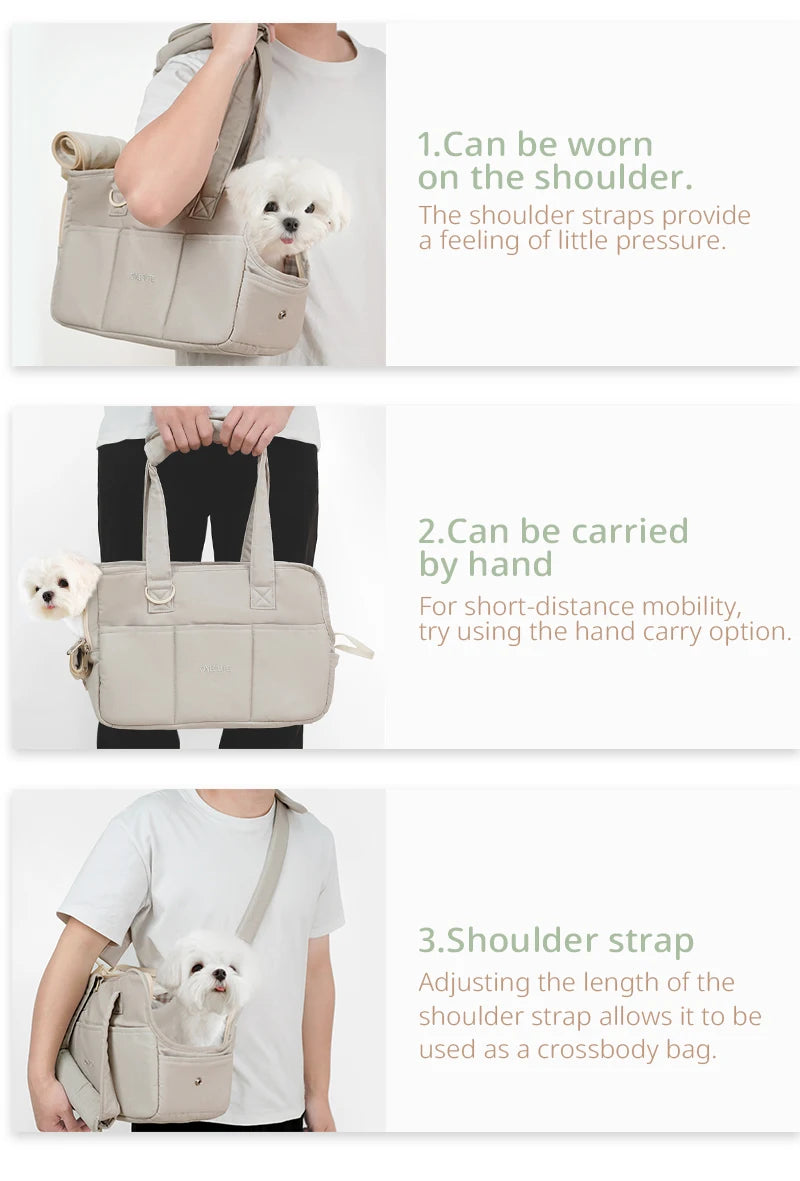 1.Can be worn on the shoulder.

The shoulder straps provide a feeling of little pressure.

2.Can be carried by hand

For short-distance mobility, try using the hand carry option.

3.Shoulder strap

Adjusting the length of the shoulder strap allows it to be used as a crossbody bag.