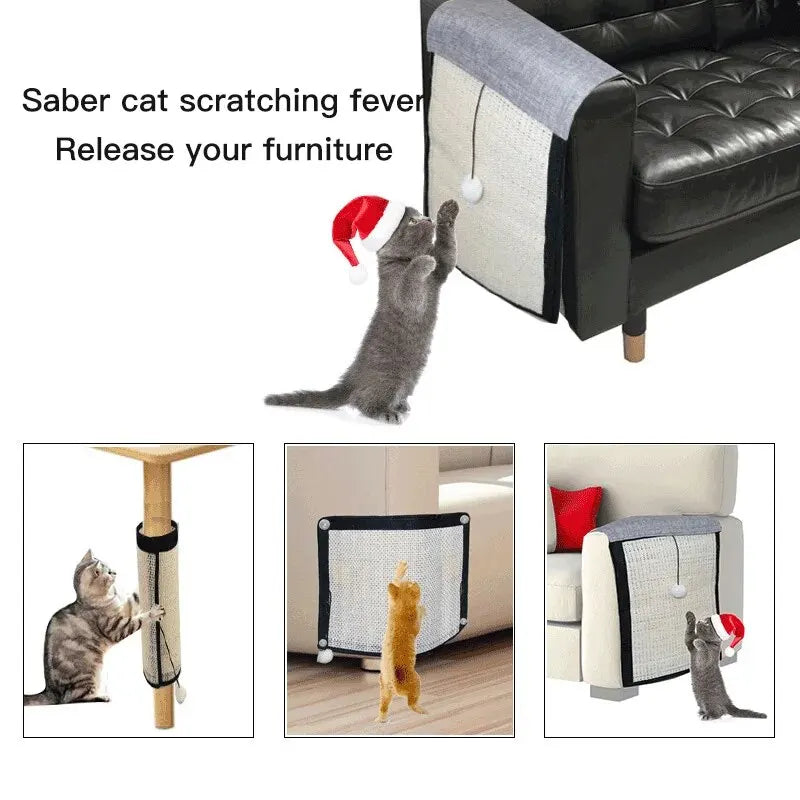 Saber cat scratching fever
Release your furniture