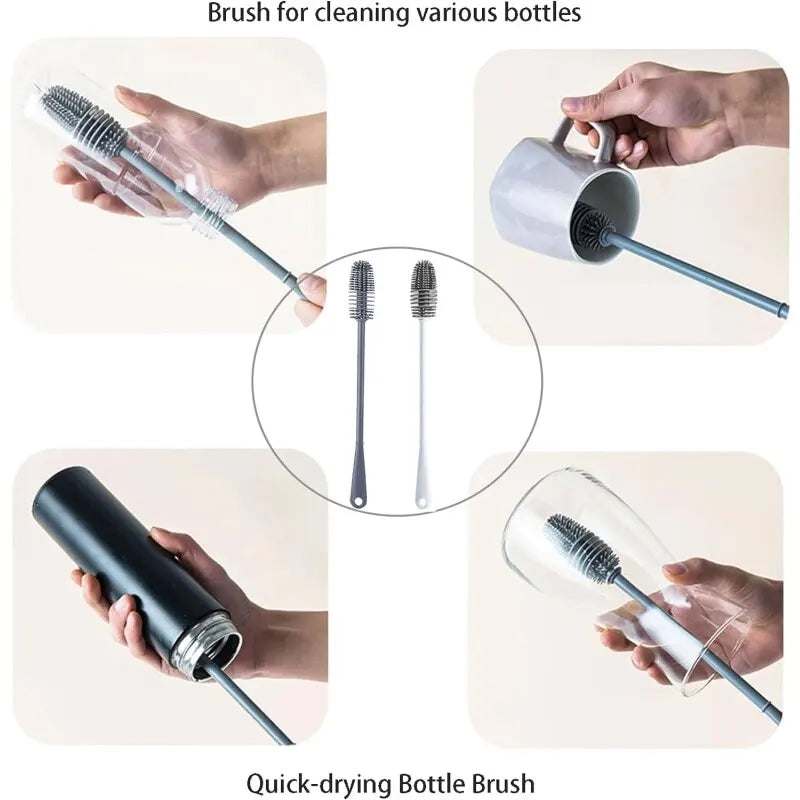 Brush for cleaning various bottles

Quick-drying Bottle Brush