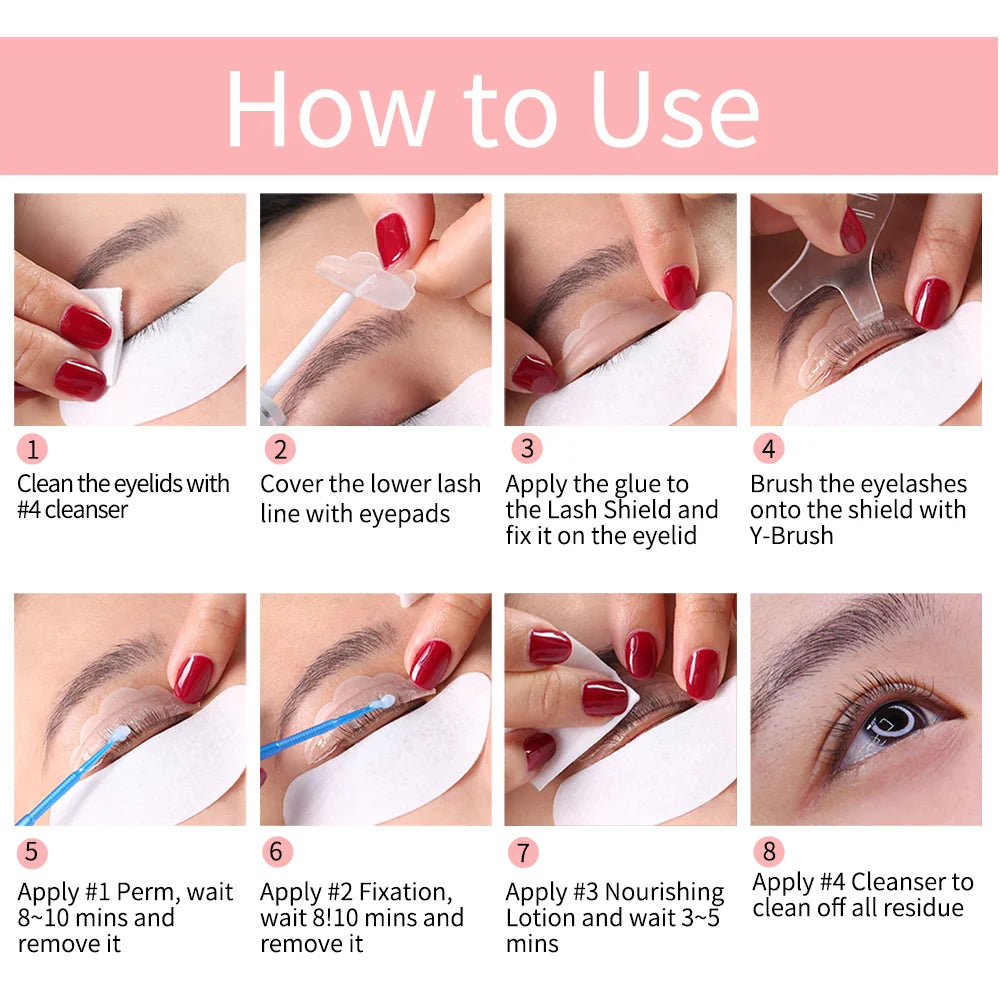 How to Use

1
Clean the eyelids with #4 cleanser

2
Cover the lower lash line with eyepads

3
Apply the glue to the Lash Shield and fix it on the eyelid

4
Brush the eyelashes onto the shield with Y-Brush

5
Apply #1 Perm, wait 8~10 mins and remove it

6
Apply #2 Fixation, wait 8!10 mins and remove it

7
Apply #3 Nourishing Lotion and wait 3~5 mins

8
Apply #4 Cleanser to clean off all residue