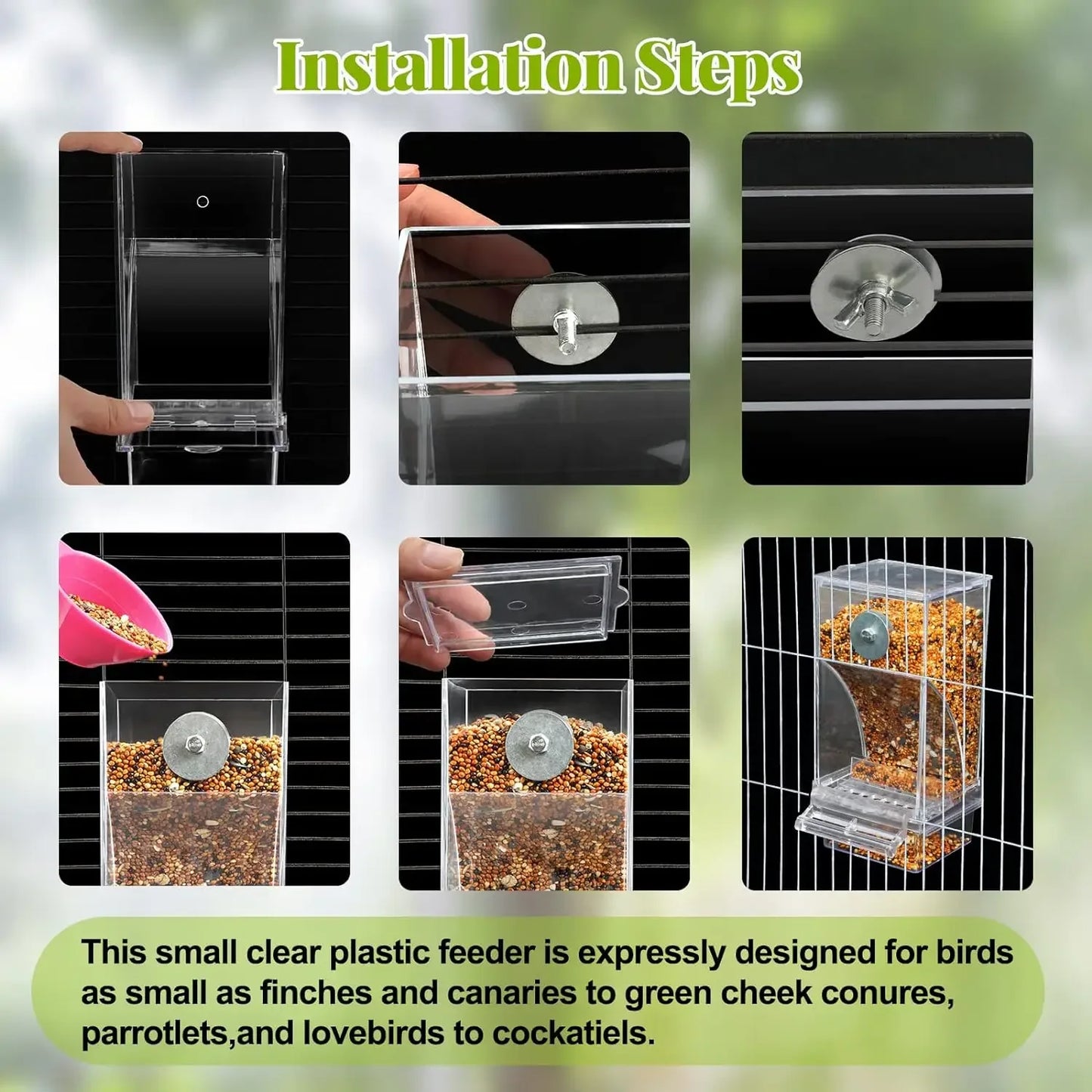 Installation Steps

This small clear plastic feeder is expressly designed for birds as small as finches and canaries to green cheek conures, parrotlets,and lovebirds to cockatiels.