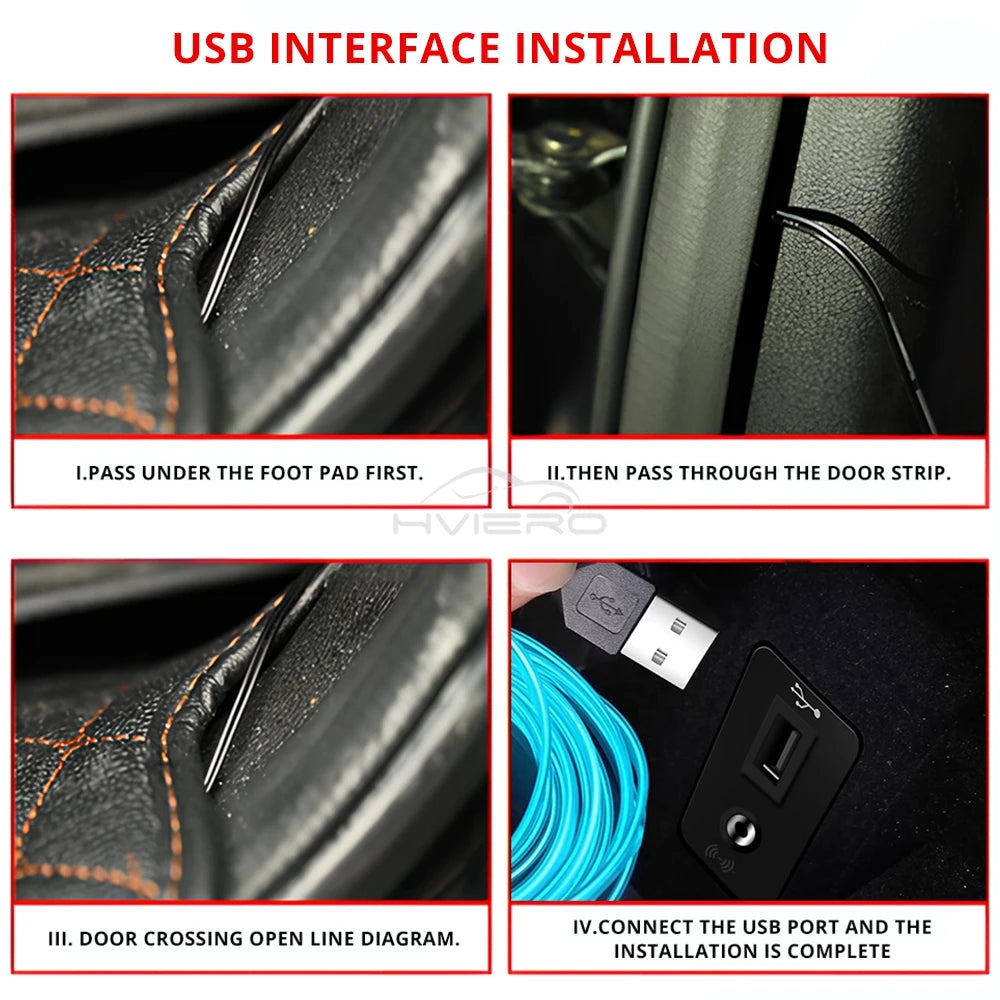 USB INTERFACE INSTALLATION

I.PASS UNDER THE FOOT PAD FIRST.

II.THEN PASS THROUGH THE DOOR STRIP.

HVIERO

III. DOOR CROSSING OPEN LINE DIAGRAM.

IV.CONNECT THE USB PORT AND THE INSTALLATION IS COMPLETE