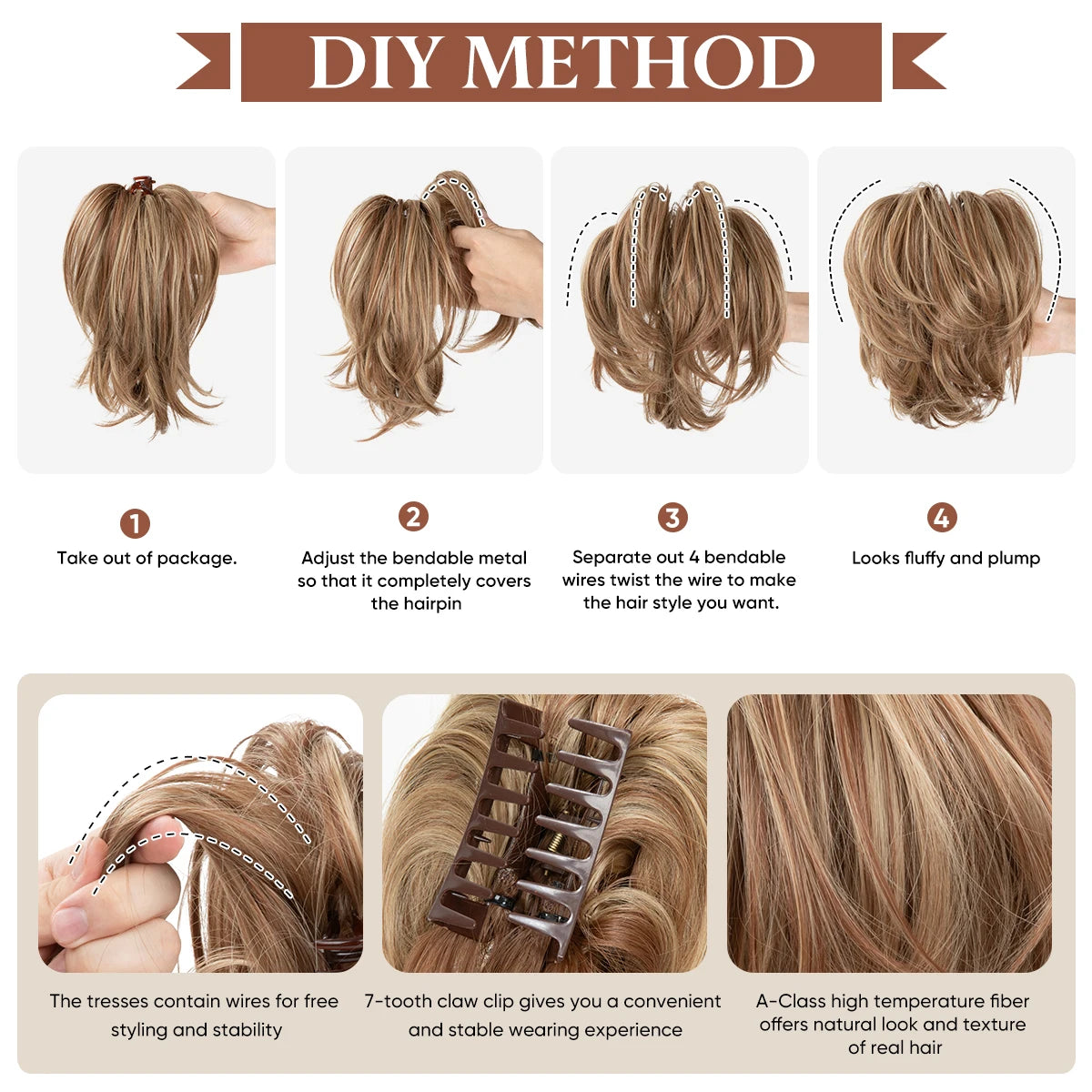 DIY METHOD

1
Take out of package.

2
Adjust the bendable metal so that it completely covers the hairpin

3
Separate out 4 bendable wires twist the wire to make the hair style you want.

4
Looks fluffy and plump

The tresses contain wires for free styling and stability

7-tooth claw clip gives you a convenient and stable wearing experience

A-Class high temperature fiber offers natural look and texture of real hair