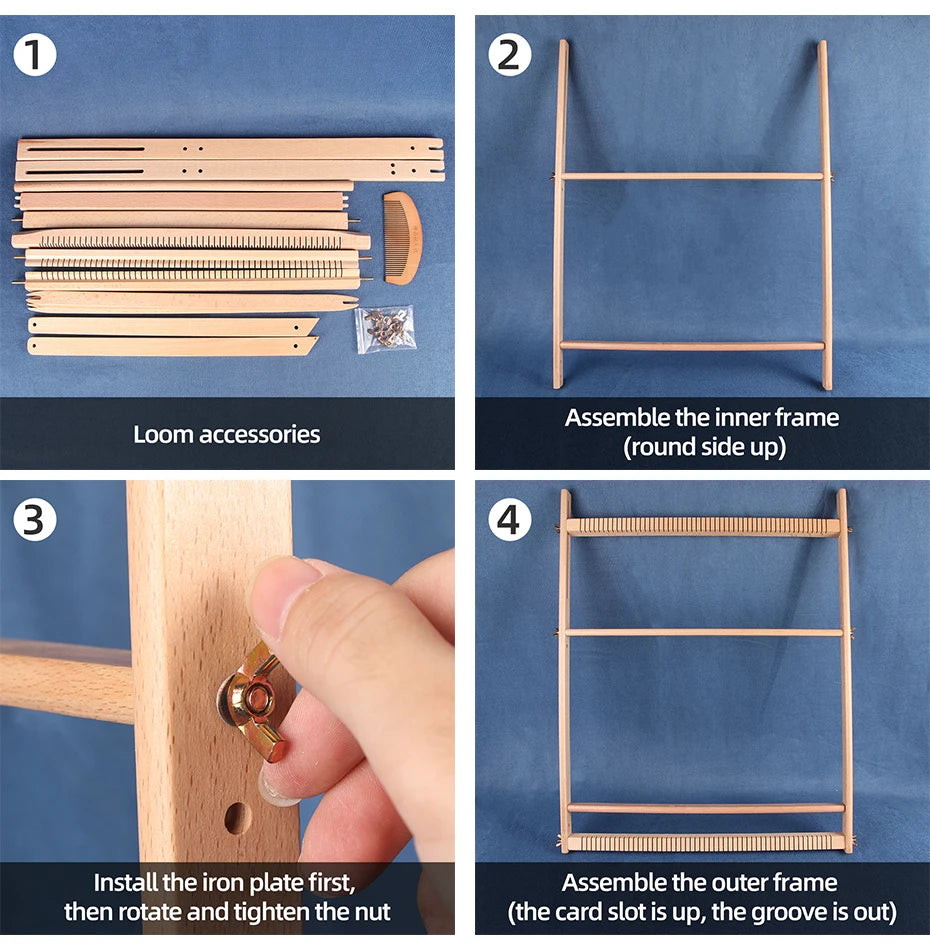 1

Loom accessories

2

Assemble the inner frame (round side up)

3

Install the iron plate first, then rotate and tighten the nut

4

Assemble the outer frame (the card slot is up, the groove is out)