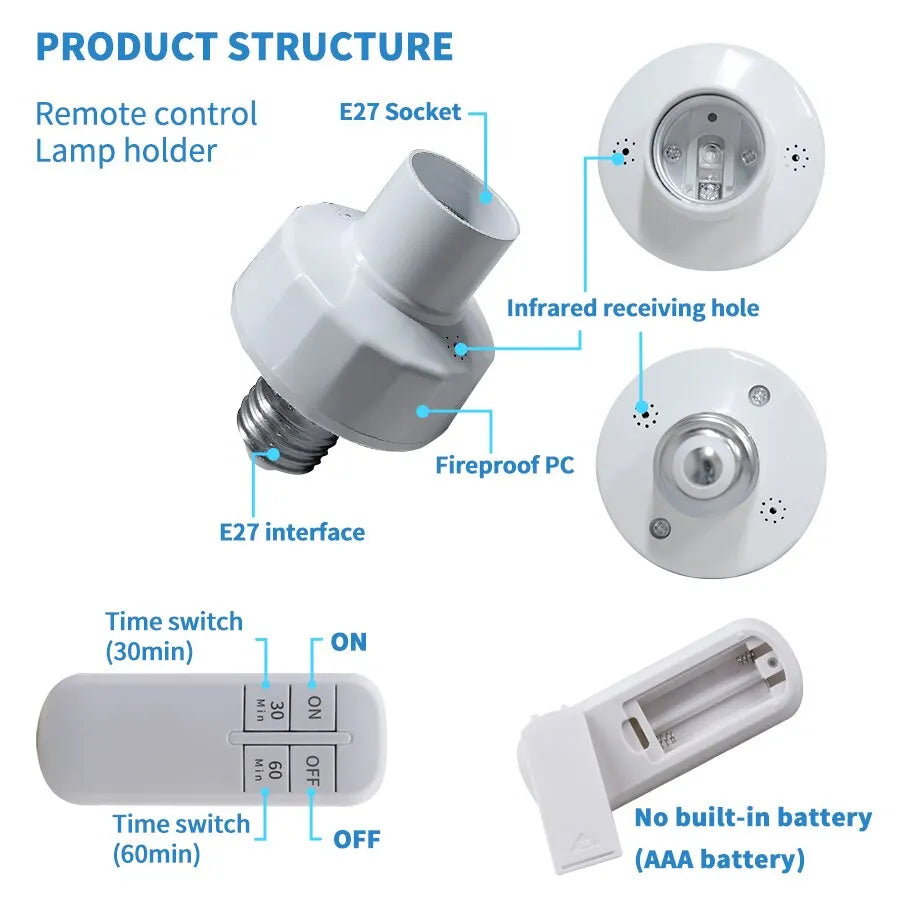 PRODUCT STRUCTURE

Remote control
Lamp holder

E27 Socket

Infrared receiving hole

Fireproof PC

E27 interface

Time switch
(30min)

ON

30
Min

ON

60
Min

OFF

Time switch
(60min)

OFF

No built-in battery
(AAA battery)