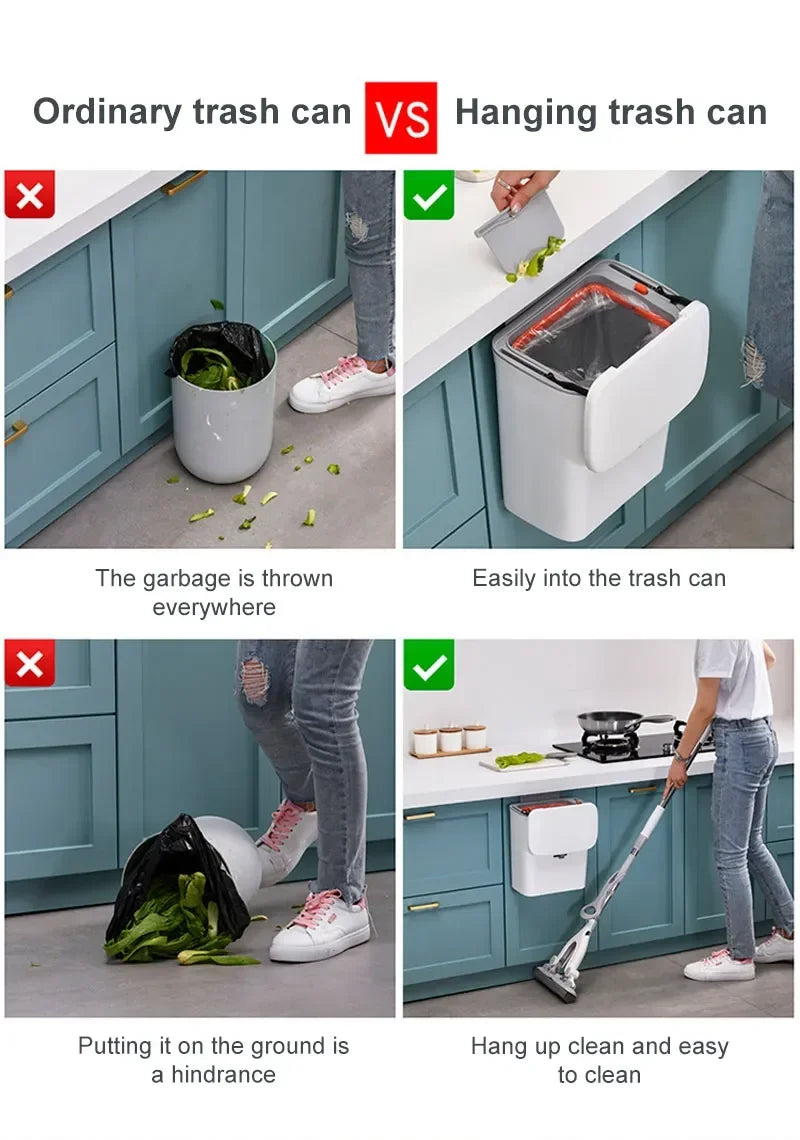 Ordinary trash can VS Hanging trash can

The garbage is thrown everywhere

Easily into the trash can

Putting it on the ground is a hindrance

Hang up clean and easy to clean