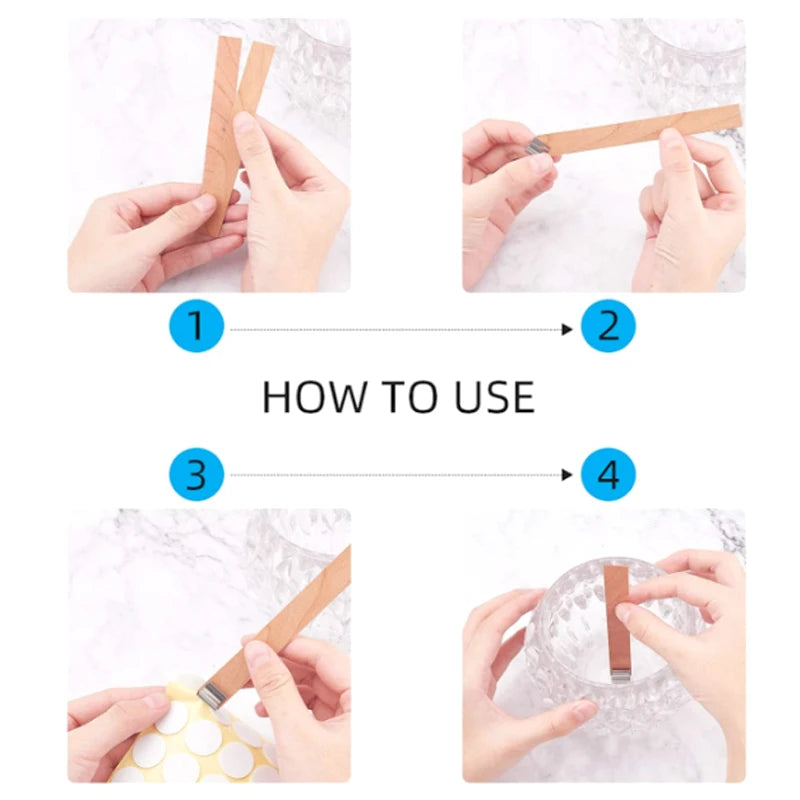 1

2

HOW TO USE

3

4