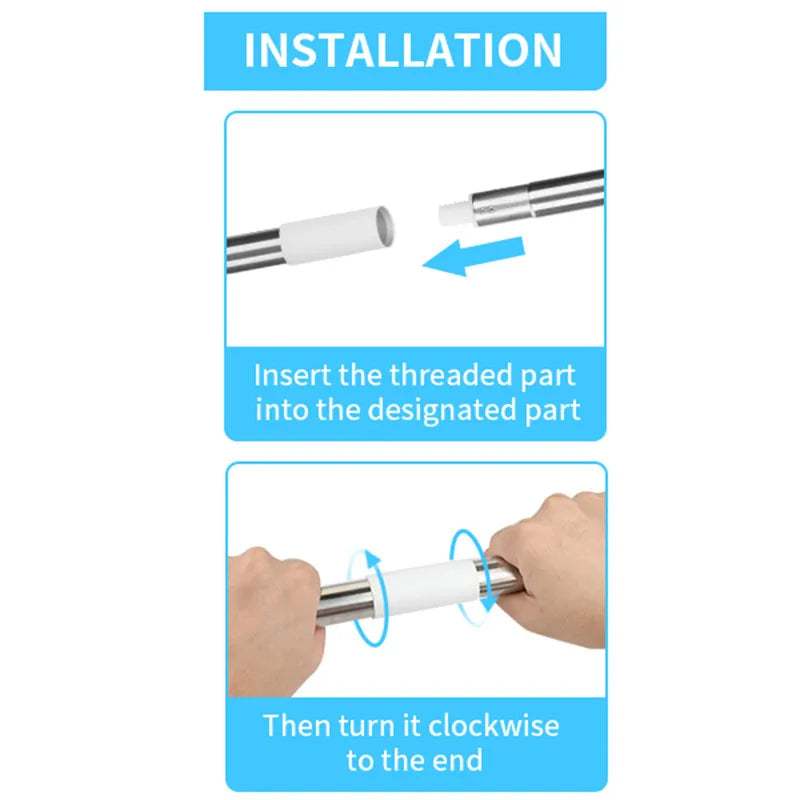 INSTALLATION

Insert the threaded part into the designated part

Then turn it clockwise to the end