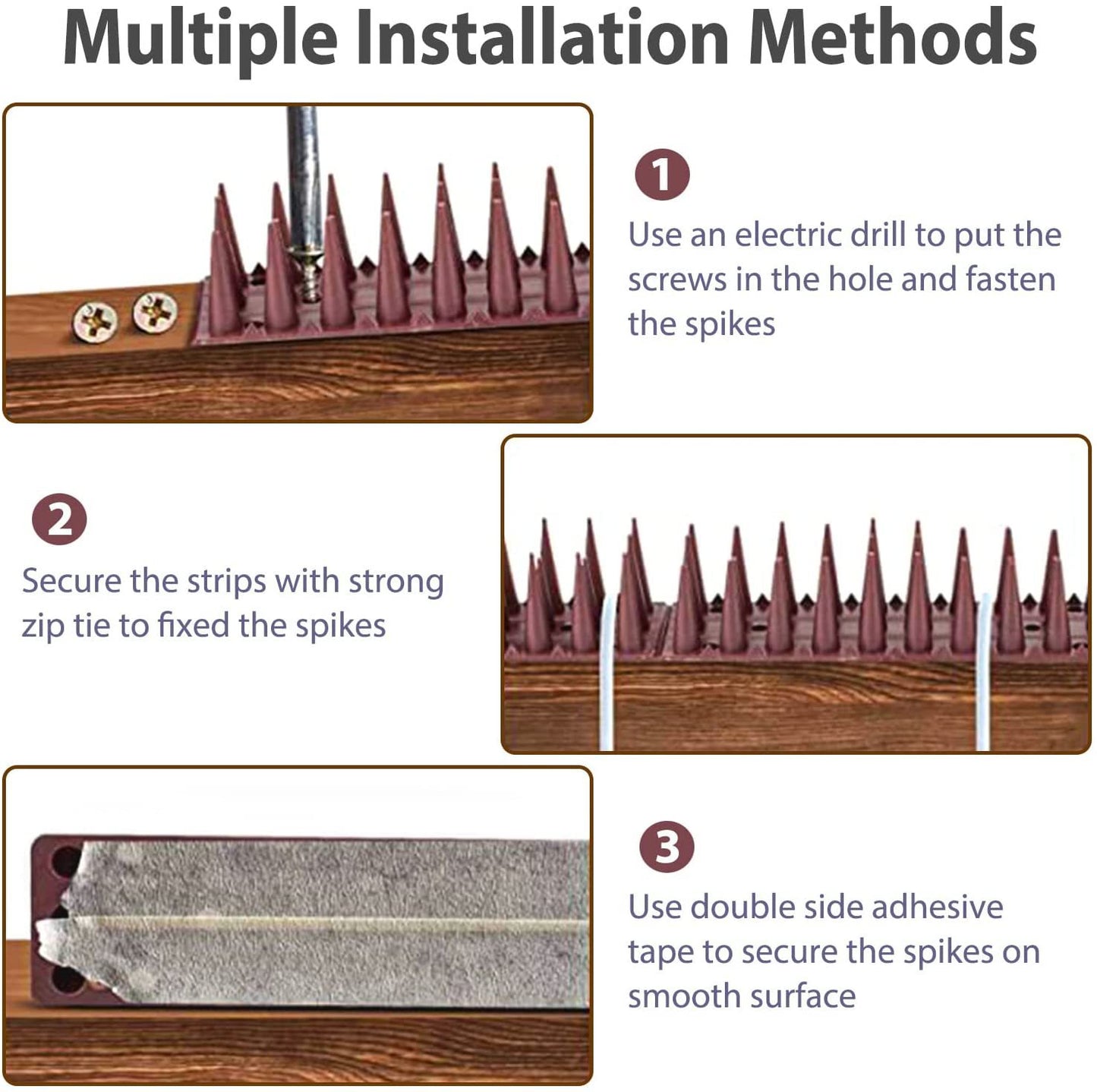 Multiple Installation Methods

1

Use an electric drill to put the screws in the hole and fasten the spikes

2

Secure the strips with strong zip tie to fixed the spikes

3

Use double side adhesive tape to secure the spikes on smooth surface