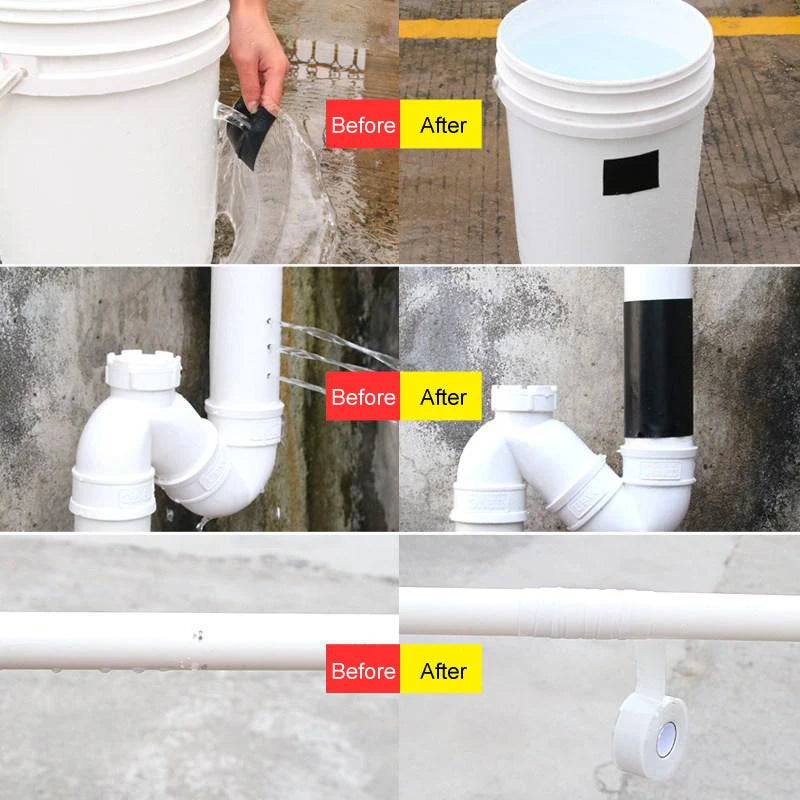 Before After

Before After

Before After