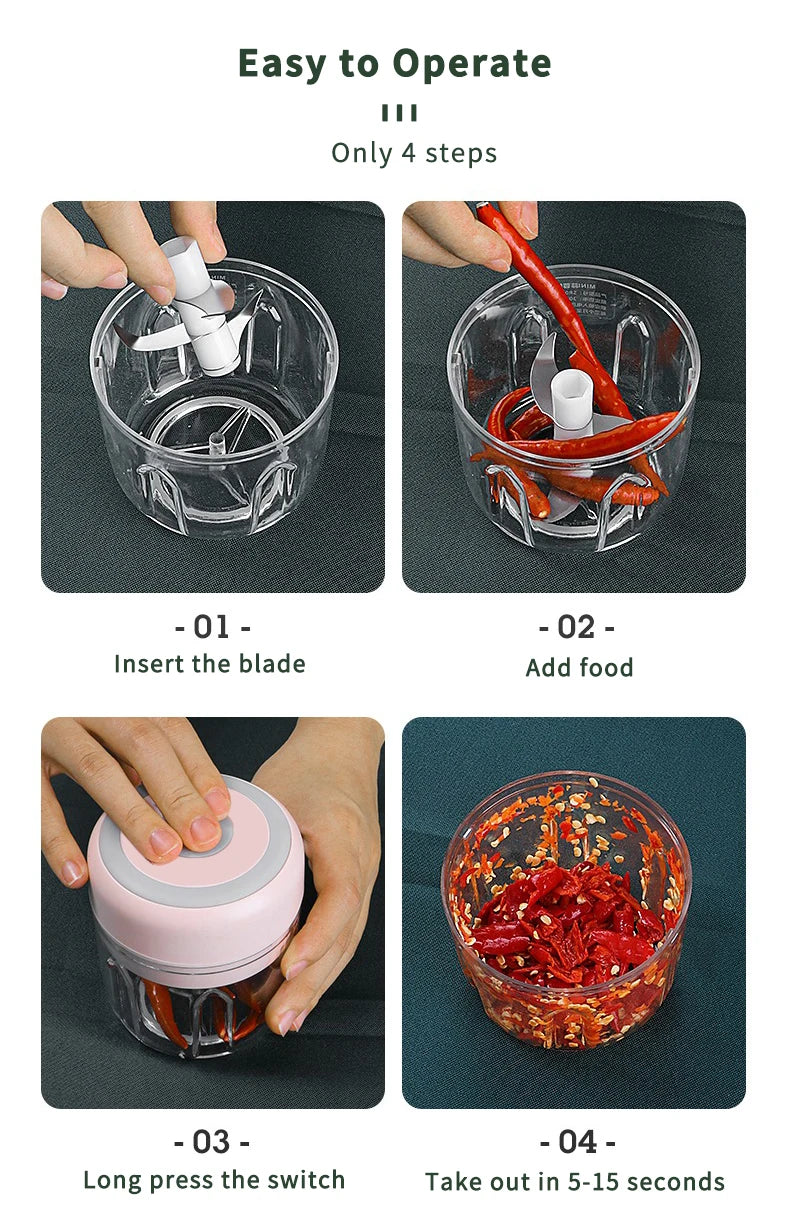 Easy to Operate

Only 4 steps

- 01 -
Insert the blade

- 02 -
Add food

- 03 -
Long press the switch

- 04 -
Take out in 5-15 seconds