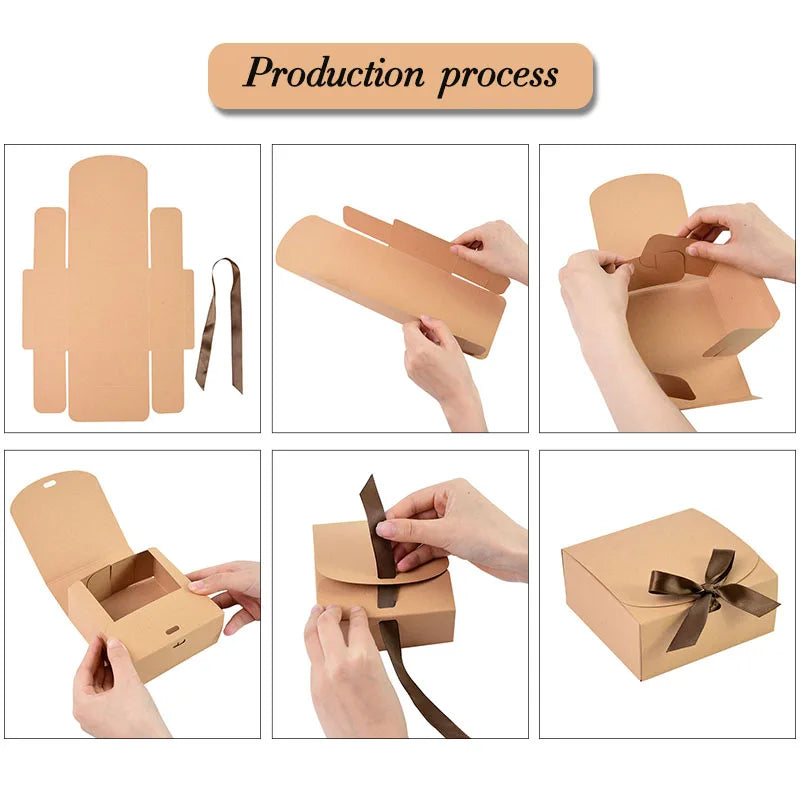 Production process