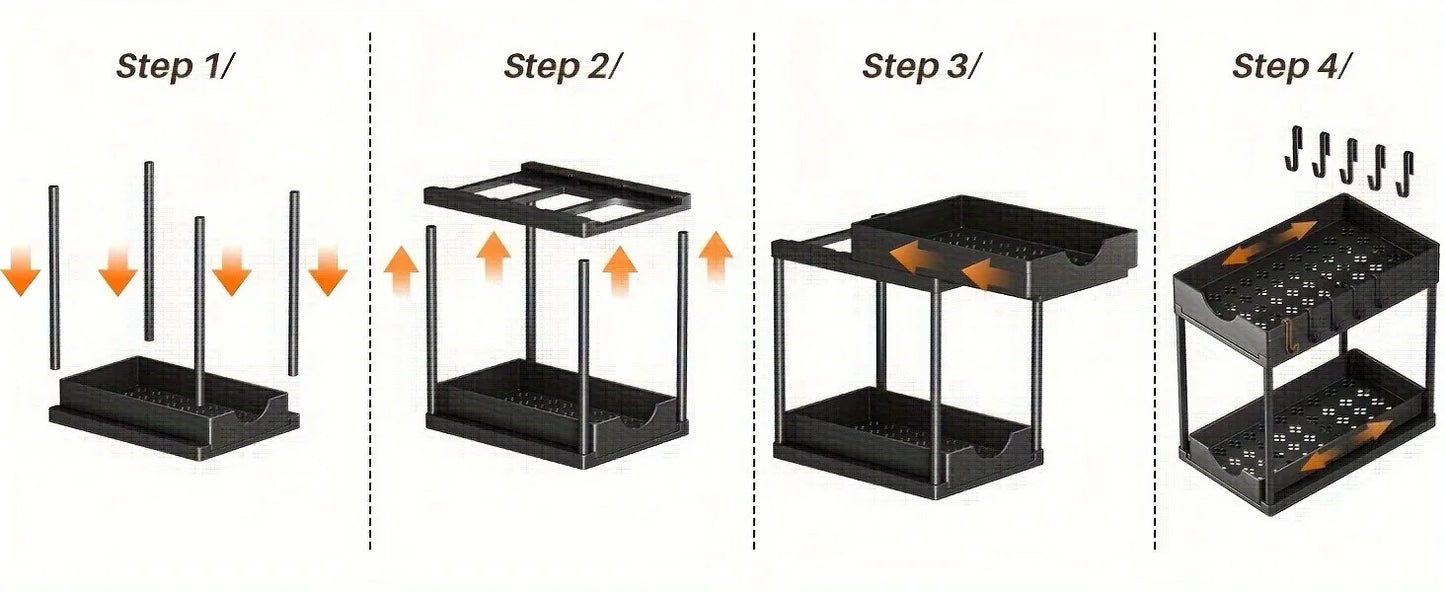 Step 1/

Step 2/

Step 3/

Step 4/