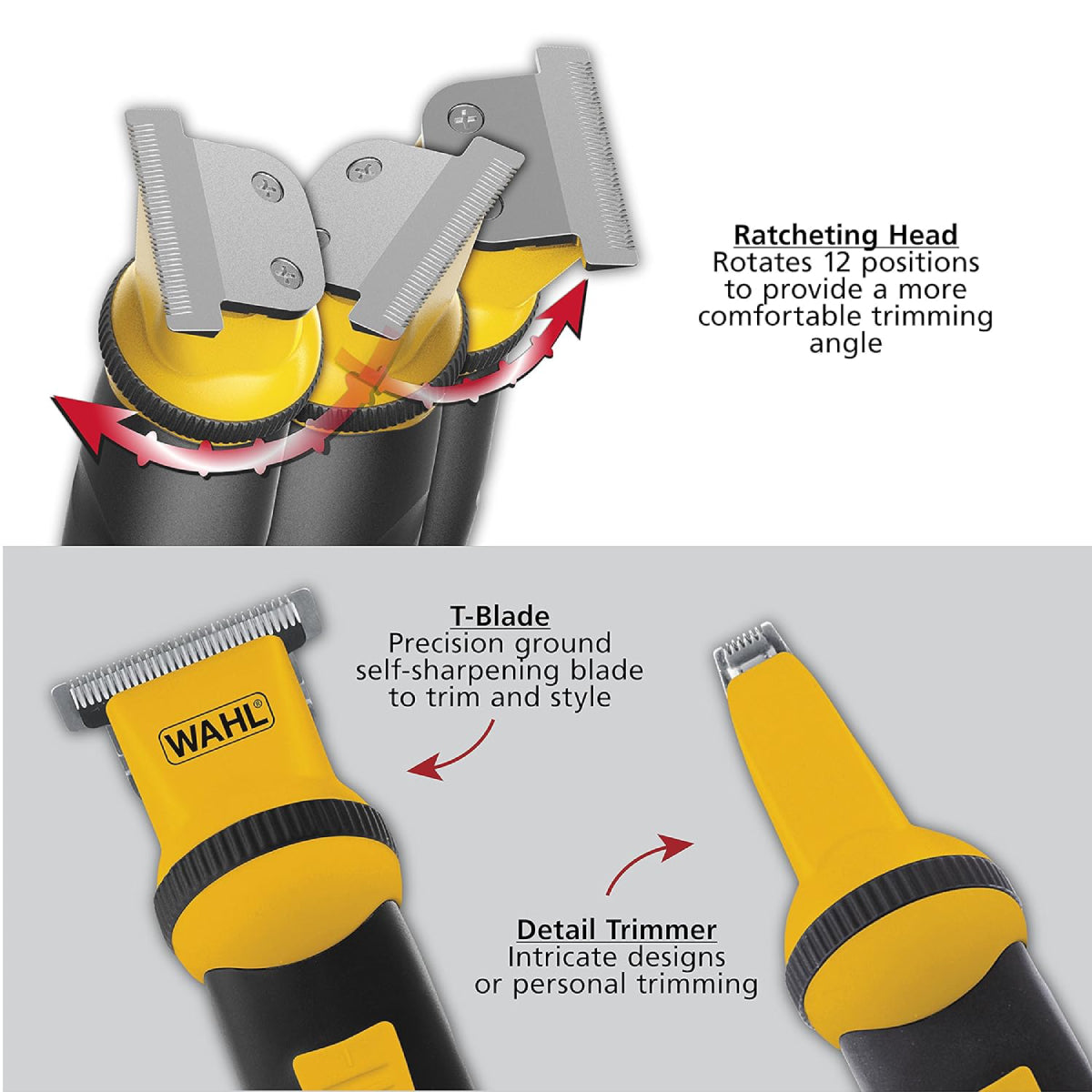 Ratcheting Head
Rotates 12 positions to provide a more comfortable trimming angle

T-Blade
Precision ground self-sharpening blade to trim and style

WAHL®

Detail Trimmer
Intricate designs or personal trimming