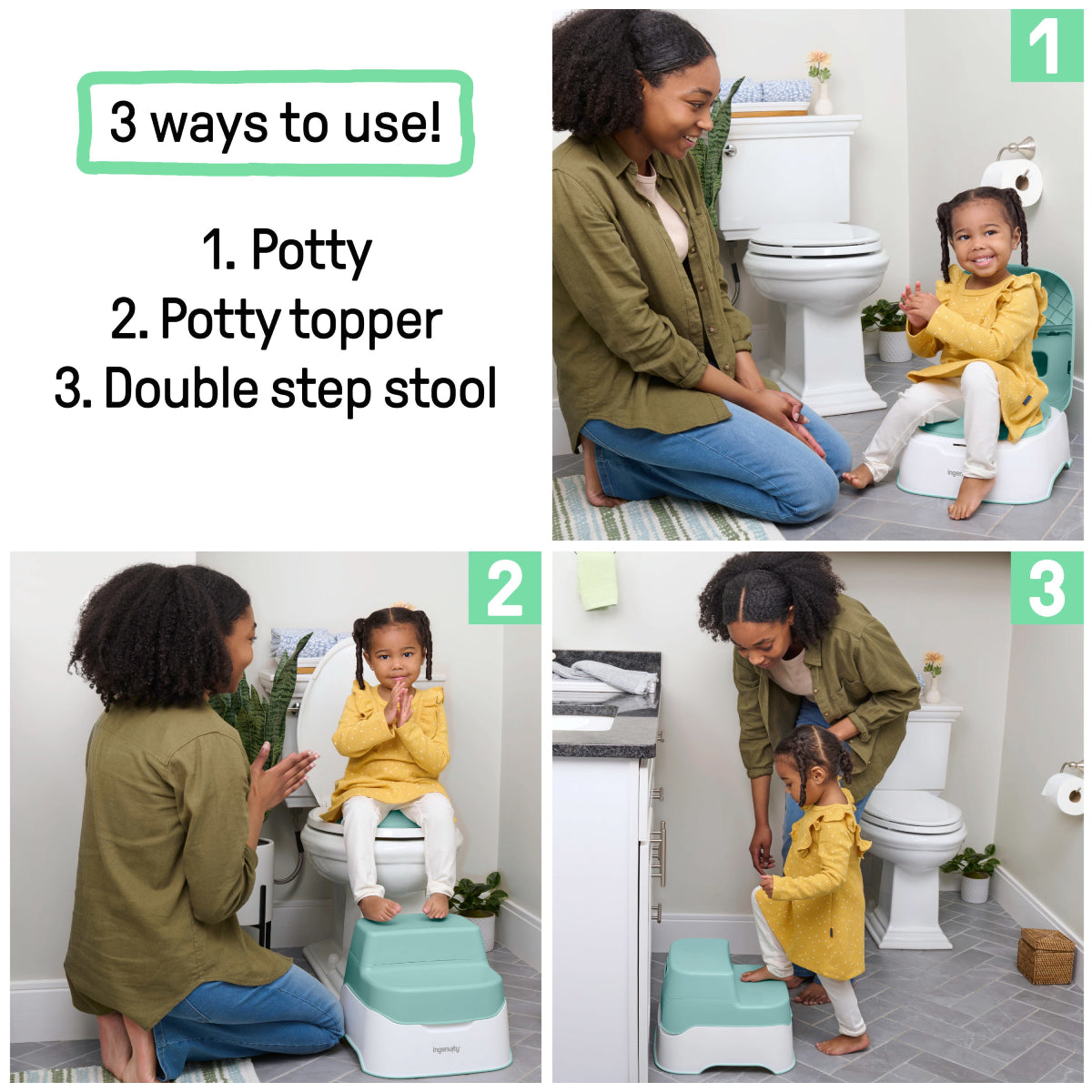 3 ways to use!

1. Potty
2. Potty topper
3. Double step stool

1

ingenuity

2

ingenuity

3