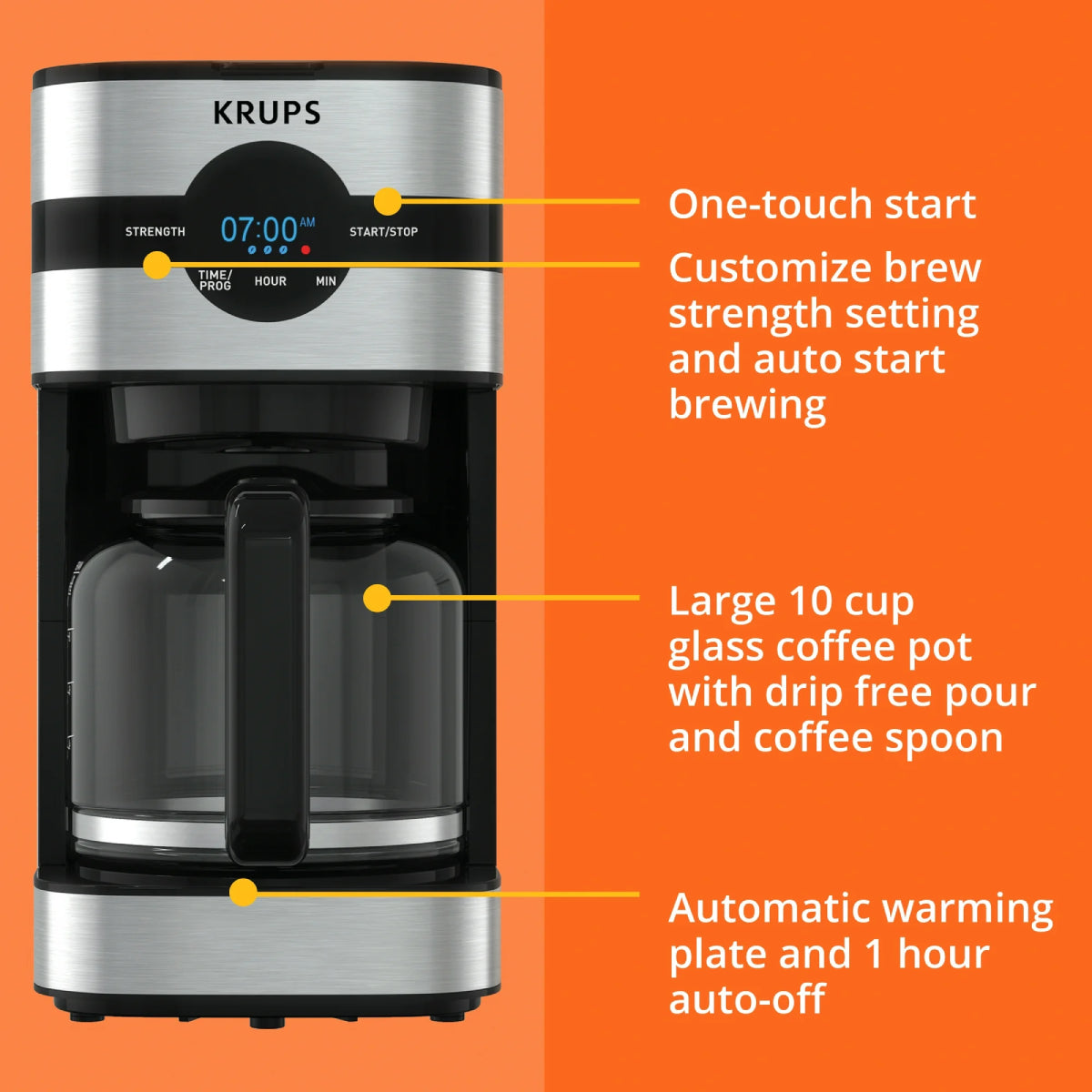 KRUPS

STRENGTH

07:00 AM

START/STOP

TIME/ PROG

HOUR

MIN

One-touch start

Customize brew strength setting and auto start brewing

Large 10 cup glass coffee pot with drip free pour and coffee spoon

Automatic warming plate and 1 hour auto-off